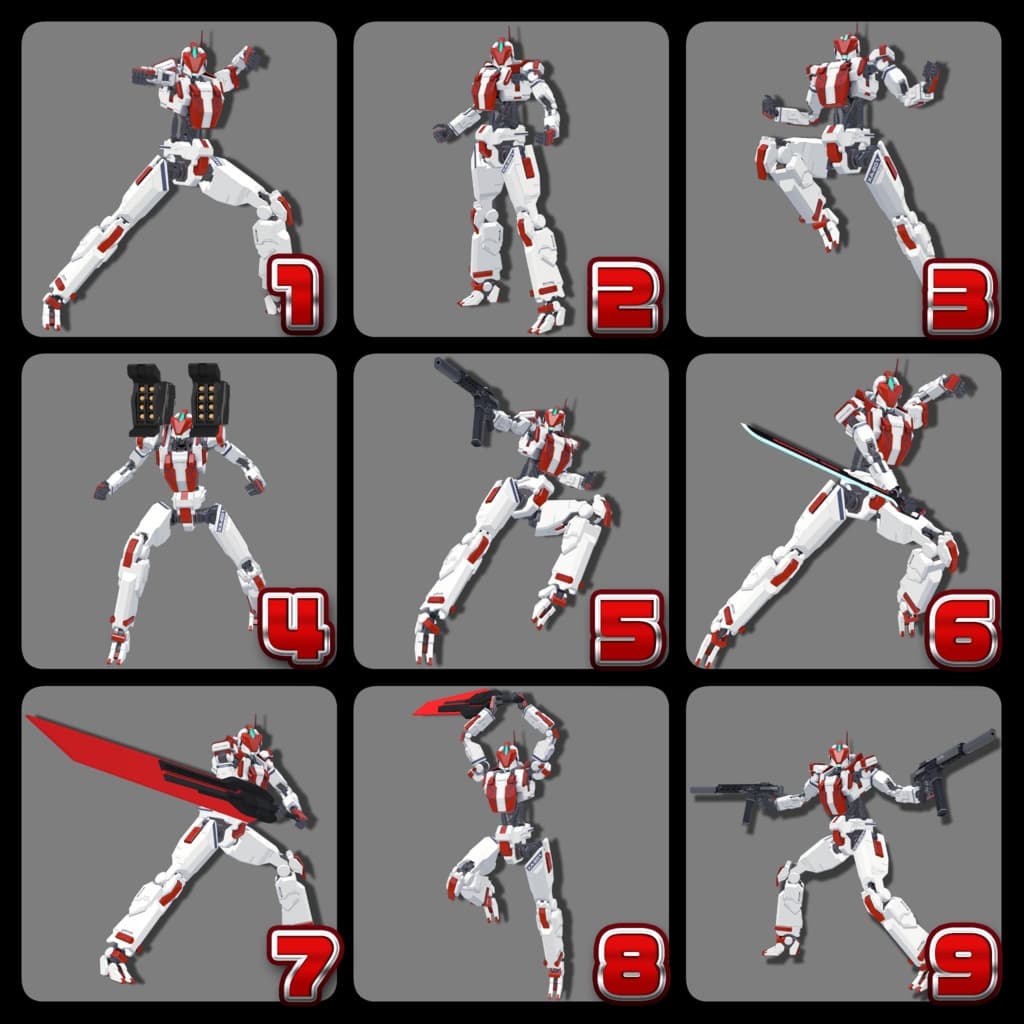 1
2
3
4
5
6
7
8
9