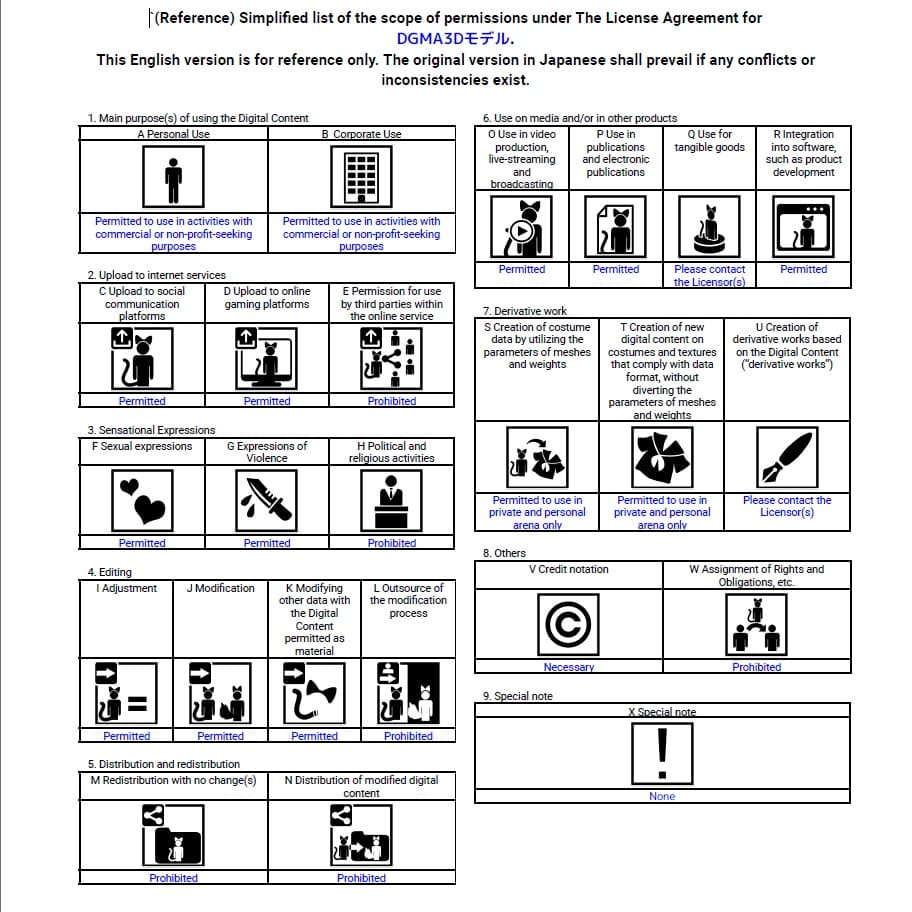 (Reference) Simplified list of the scope of permissions under The License Agreement for DGMA3Dモデル.
This English version is for reference only. The original version in Japanese shall prevail if any conflicts or inconsistencies exist.

1. Main purpose(s) of using the Digital Content

| A Personal Use | B Corporate Use |
|---|---|
| Permitted to use in activities with commercial or non-profit-seeking purposes | Permitted to use in activities with commercial or non-profit-seeking purposes |

2. Upload to internet services

| C Upload to social communication platforms | D Upload to online gaming platforms | E Permission for use by third parties within the online service |
|---|---|---|
| Permitted | Permitted | Prohibited |

3. Sensational Expressions

| F Sexual expressions | G Expressions of Violence | H Political and religious activities |
|---|---|---|
| Permitted | Permitted | Prohibited |

4. Editing

| I Adjustment | J Modification | K Modifying other data with the Digital Content permitted as material | L Outsource of the modification process |
|---|---|---|---|
| Permitted | Permitted | Permitted | Prohibited |

5. Distribution and redistribution

| M Redistribution with no change(s) | N Distribution of modified digital content |
|---|---|
| Prohibited | Prohibited |

6. Use on media and/or in other products

| O Use in video production, live-streaming and broadcasting | P Use in publications and electronic publications | Q Use for tangible goods | R Integration into software, such as product development |
|---|---|---|---|
| Permitted | Permitted | Please contact the Licensor(s) | Permitted |

7. Derivative work

| S Creation of costume data by utilizing the parameters of meshes and weights | T Creation of new digital content on costumes and textures that comply with data format, without diverting the parameters of meshes and weights | U Creation of derivative works based on the Digital Content ("derivative works") |
|---|---|---|
| Permitted to use in private and personal arena only | Permitted to use in private and personal arena only | Please contact the Licensor(s) |

8. Others

| V Credit notation | W Assignment of Rights and Obligations, etc. |
|---|---|
| Necessary | Prohibited |

9. Special note

| X Special note |
|---|
| None |