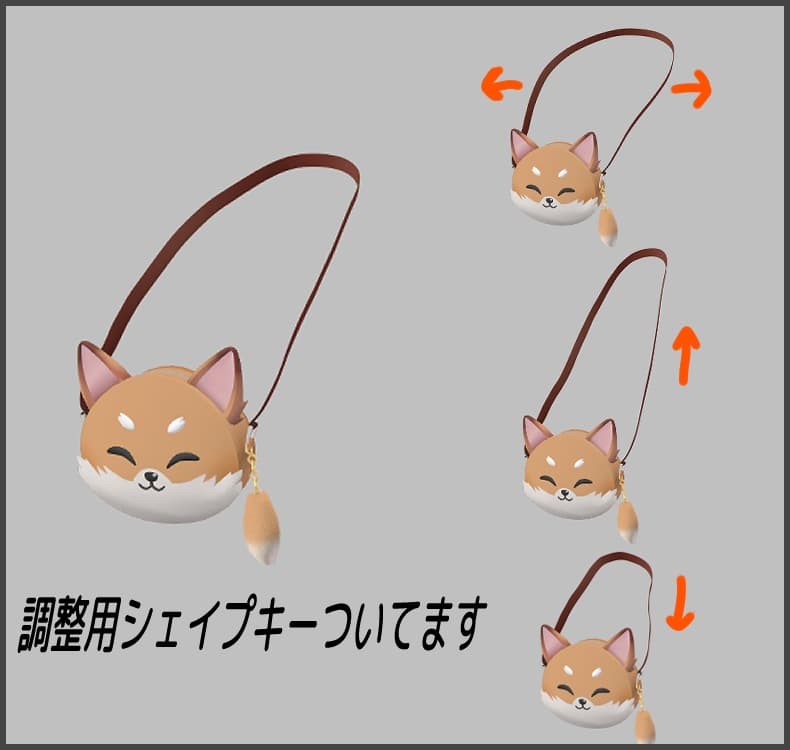 調整用シェイプキーついてます