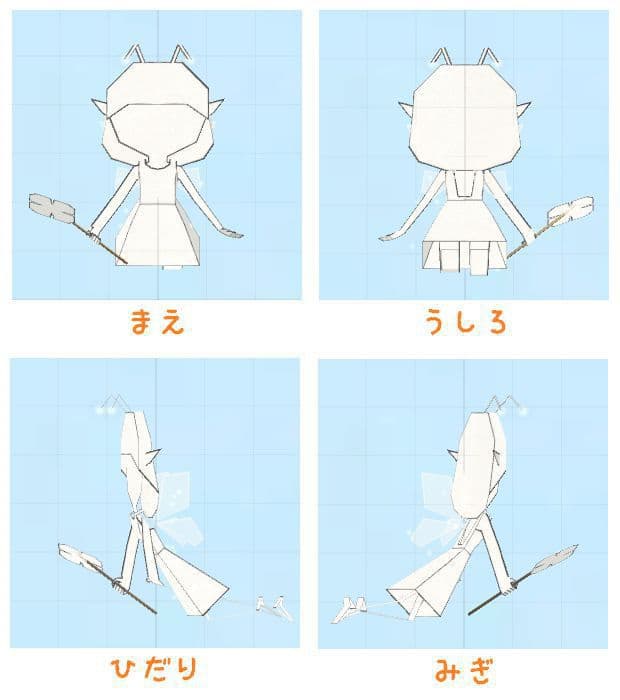 まえ

うしろ

ひだり

みぎ