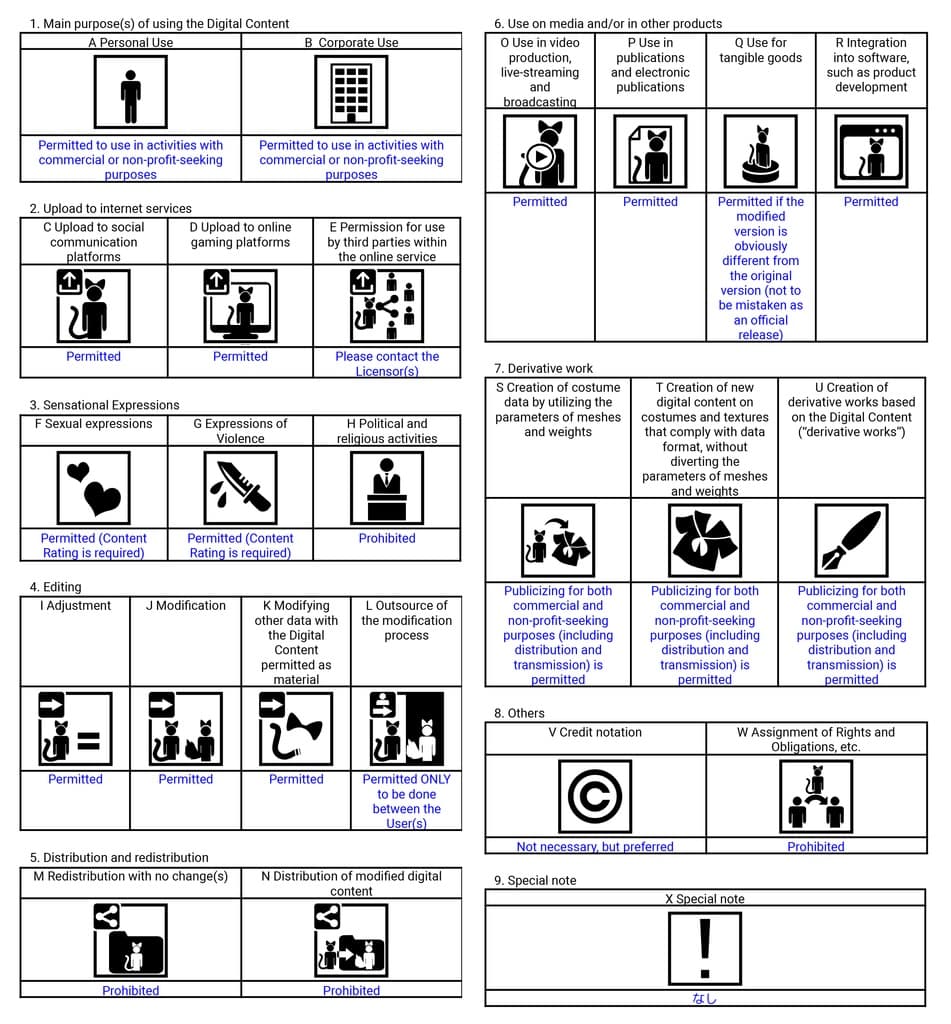 1. Main purpose(s) of using the Digital Content

| A Personal Use | B Corporate Use |
|---|---|
| Permitted to use in activities with commercial or non-profit-seeking purposes | Permitted to use in activities with commercial or non-profit-seeking purposes |

2. Upload to internet services

| C Upload to social communication platforms | D Upload to online gaming platforms | E Permission for use by third parties within the online service |
|---|---|---|
| Permitted | Permitted | Please contact the Licensor(s) |

3. Sensational Expressions

| F Sexual expressions | G Expressions of Violence | H Political and religious activities |
|---|---|---|
| Permitted (Content Rating is required) | Permitted (Content Rating is required) | Prohibited |

4. Editing

| I Adjustment | J Modification | K Modifying other data with the Digital Content permitted as material | L Outsource of the modification process |
|---|---|---|---|
| Permitted | Permitted | Permitted | Permitted ONLY to be done between the User(s) |

5. Distribution and redistribution

| M Redistribution with no change(s) | N Distribution of modified digital content |
|---|---|
| Prohibited | Prohibited |

6. Use on media and/or in other products

| O Use in video production, live-streaming and broadcasting | P Use in publications and electronic publications | Q Use for tangible goods | R Integration into software, such as product development |
|---|---|---|---|
| Permitted | Permitted | Permitted if the modified version is obviously different from the original version (not to be mistaken as an official release) | Permitted |

7. Derivative work

| S Creation of costume data by utilizing the parameters of meshes and weights | T Creation of new digital content on costumes and textures that comply with data format, without diverting the parameters of meshes and weights | U Creation of derivative works based on the Digital Content ("derivative works") |
|---|---|---|
| Publicizing for both commercial and non-profit-seeking purposes (including distribution and transmission) is permitted | Publicizing for both commercial and non-profit-seeking purposes (including distribution and transmission) is permitted | Publicizing for both commercial and non-profit-seeking purposes (including distribution and transmission) is permitted |

8. Others

| V Credit notation | W Assignment of Rights and Obligations, etc. |
|---|---|
| Not necessary, but preferred | Prohibited |

9. Special note

| X Special note |
|---|
| なし |