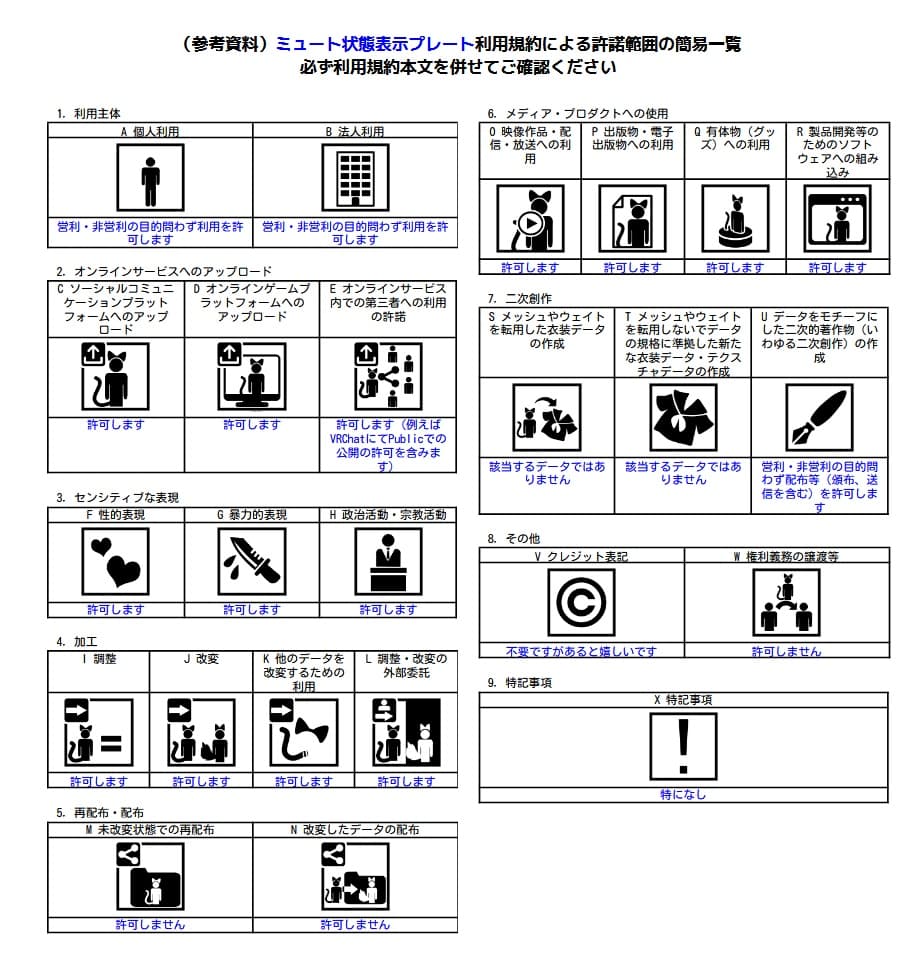 （参考資料）ミュート状態表示プレート利用規約による許諾範囲の簡易一覧
必ず利用規約本文を併せてご確認ください

1. 利用主体

| A 個人利用 | B 法人利用 |
|---|---|
| 営利・非営利の目的問わず利用を許可します | 営利・非営利の目的問わず利用を許可します |

2. オンラインサービスへのアップロード

| C ソーシャルコミュニケーションプラットフォームへのアップロード | D オンラインゲームプラットフォームへのアップロード | E オンラインサービス内での第三者への利用の許諾 |
|---|---|---|
| 許可します | 許可します | 許可します（例えばVRChatにてPublicでの公開の許可を含みます） |

3. センシティブな表現

| F 性的表現 | G 暴力的表現 | H 政治活動・宗教活動 |
|---|---|---|
| 許可します | 許可します | 許可します |

4. 加工

| I 調整 | J 改変 | K 他のデータを改変するための利用 | L 調整・改変の外部委託 |
|---|---|---|---|
| 許可します | 許可します | 許可します | 許可します |

5. 再配布・配布

| M 未改変状態での再配布 | N 改変したデータの配布 |
|---|---|
| 許可しません | 許可しません |

6. メディア・プロダクトへの使用

| O 映像作品・配信・放送への利用 | P 出版物・電子出版物への利用 | Q 有体物（グッズ）への利用 | R 製品開発等のためのソフトウェアへの組み込み |
|---|---|---|---|
| 許可します | 許可します | 許可します | 許可します |

7. 二次創作

| S メッシュやウェイトを転用した衣装データの作成 | T メッシュやウェイトを転用しないでデータの規格に準拠した新たな衣装データ・テクスチャデータの作成 | U データをモチーフにした二次的著作物（いわゆる二次創作）の作成 |
|---|---|---|
| 該当するデータではありません | 該当するデータではありません | 営利・非営利の目的問わず配布等（頒布、送信を含む）を許可します |

8. その他

| V クレジット表記 | W 権利義務の譲渡等 |
|---|---|
| 不要ですがあると嬉しいです | 許可しません |

9. 特記事項

| X 特記事項 |
|---|
| 特になし |