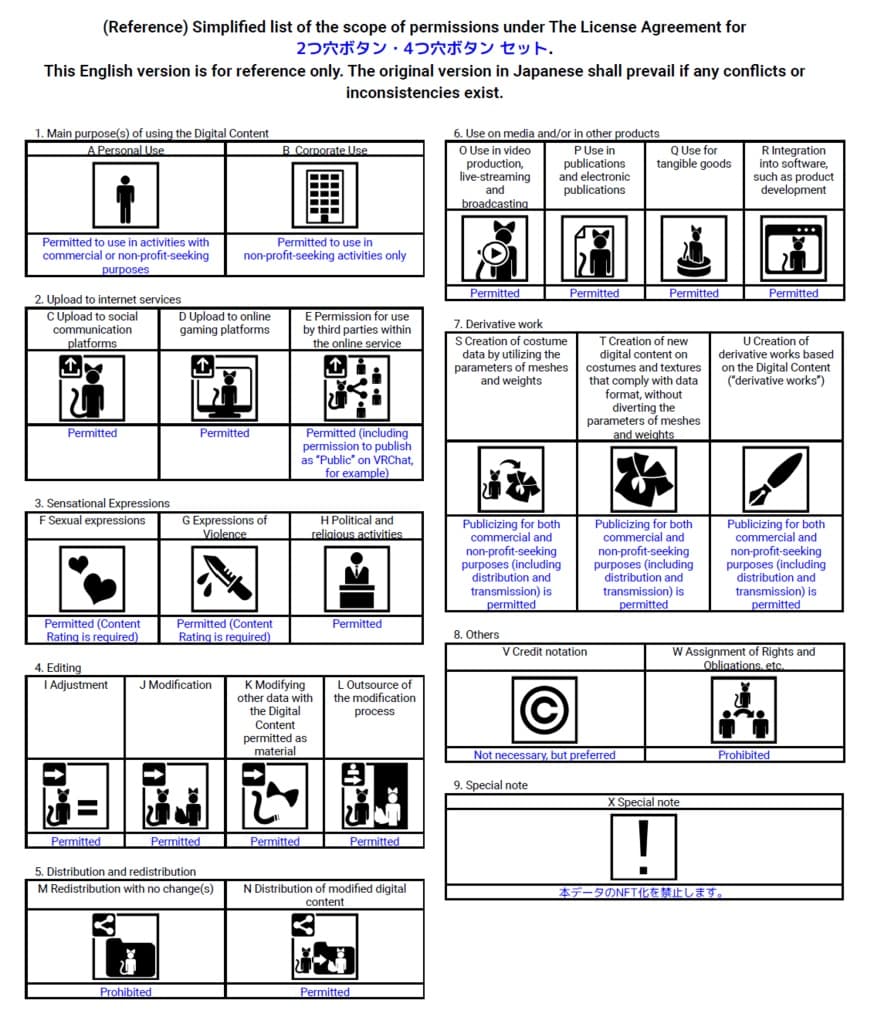 (Reference) Simplified list of the scope of permissions under The License Agreement for 2つ穴ボタン・4つ穴ボタン セット.
This English version is for reference only. The original version in Japanese shall prevail if any conflicts or inconsistencies exist.

1. Main purpose(s) of using the Digital Content

| A Personal Use | B Corporate Use |
|---|---|
| Permitted to use in activities with commercial or non-profit-seeking purposes | Permitted to use in non-profit-seeking activities only |

2. Upload to internet services

| C Upload to social communication platforms | D Upload to online gaming platforms | E Permission for use by third parties within the online service |
|---|---|---|
| Permitted | Permitted | Permitted (including permission to publish as "Public" on VRChat, for example) |

3. Sensational Expressions

| F Sexual expressions | G Expressions of Violence | H Political and religious activities |
|---|---|---|
| Permitted (Content Rating is required) | Permitted (Content Rating is required) | Permitted |

4. Editing

| I Adjustment | J Modification | K Modifying other data with the Digital Content permitted as material | L Outsource of the modification process |
|---|---|---|---|
| Permitted | Permitted | Permitted | Permitted |

5. Distribution and redistribution

| M Redistribution with no change(s) | N Distribution of modified digital content |
|---|---|
| Prohibited | Permitted |

6. Use on media and/or in other products

| O Use in video production, live-streaming and broadcasting | P Use in publications and electronic publications | Q Use for tangible goods | R Integration into software, such as product development |
|---|---|---|---|
| Permitted | Permitted | Permitted | Permitted |

7. Derivative work

| S Creation of costume data by utilizing the parameters of meshes and weights | T Creation of new digital content on costumes and textures that comply with data format, without diverting the parameters of meshes and weights | U Creation of derivative works based on the Digital Content ("derivative works") |
|---|---|---|
| Publicizing for both commercial and non-profit-seeking purposes (including distribution and transmission) is permitted | Publicizing for both commercial and non-profit-seeking purposes (including distribution and transmission) is permitted | Publicizing for both commercial and non-profit-seeking purposes (including distribution and transmission) is permitted |

8. Others

| V Credit notation | W Assignment of Rights and Obligations, etc. |
|---|---|
| Not necessary, but preferred | Prohibited |

9. Special note

| X Special note |
|---|
| 本データのNFT化を禁止します。 |