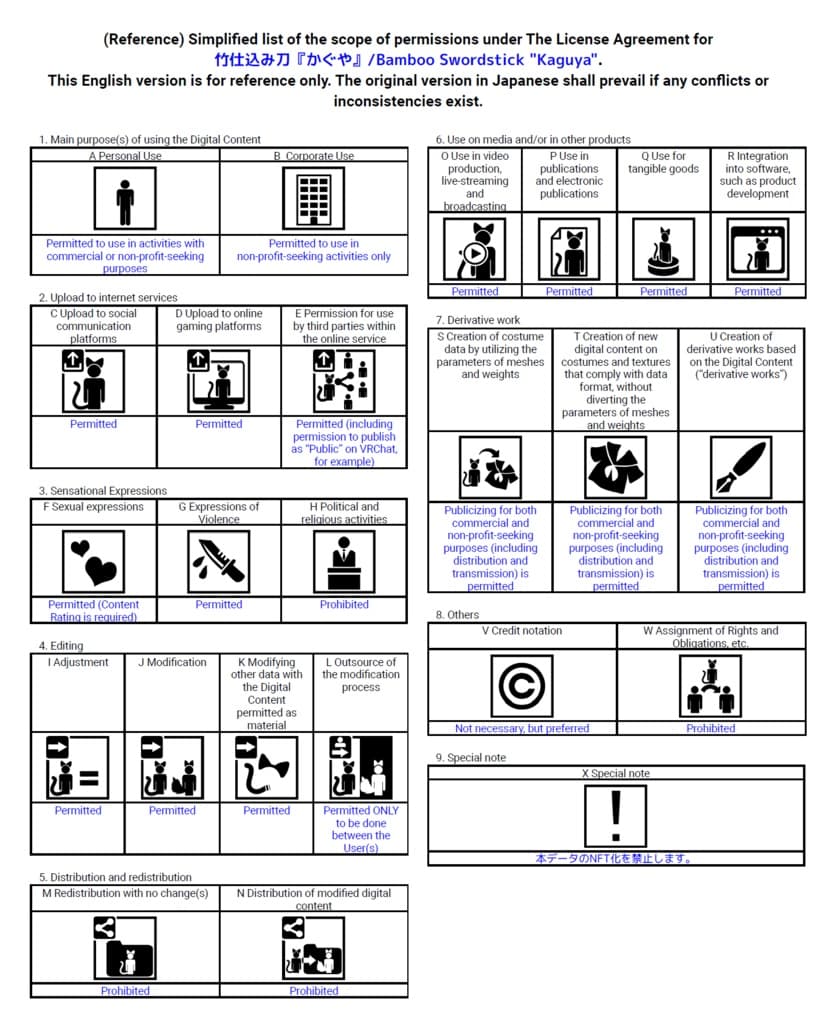 (Reference) Simplified list of the scope of permissions under The License Agreement for 竹仕込み刀『かぐや』/Bamboo Swordstick "Kaguya".
This English version is for reference only. The original version in Japanese shall prevail if any conflicts or inconsistencies exist.

1. Main purpose(s) of using the Digital Content

| A Personal Use | B Corporate Use |
|---|---|
| Permitted to use in activities with commercial or non-profit-seeking purposes | Permitted to use in non-profit-seeking activities only |

2. Upload to internet services

| C Upload to social communication platforms | D Upload to online gaming platforms | E Permission for use by third parties within the online service |
|---|---|---|
| Permitted | Permitted | Permitted (including permission to publish as "Public" on VRChat, for example) |

3. Sensational Expressions

| F Sexual expressions | G Expressions of Violence | H Political and religious activities |
|---|---|---|
| Permitted (Content Rating is required) | Permitted | Prohibited |

4. Editing

| I Adjustment | J Modification | K Modifying other data with the Digital Content permitted as material | L Outsource of the modification process |
|---|---|---|---|
| Permitted | Permitted | Permitted | Permitted ONLY to be done between the User(s) |

5. Distribution and redistribution

| M Redistribution with no change(s) | N Distribution of modified digital content |
|---|---|
| Prohibited | Prohibited |

6. Use on media and/or in other products

| O Use in video production, live-streaming and broadcasting | P Use in publications and electronic publications | Q Use for tangible goods | R Integration into software, such as product development |
|---|---|---|---|
| Permitted | Permitted | Permitted | Permitted |

7. Derivative work

| S Creation of costume data by utilizing the parameters of meshes and weights | T Creation of new digital content on costumes and textures that comply with data format, without diverting the parameters of meshes and weights | U Creation of derivative works based on the Digital Content ("derivative works") |
|---|---|---|
| Publicizing for both commercial and non-profit-seeking purposes (including distribution and transmission) is permitted | Publicizing for both commercial and non-profit-seeking purposes (including distribution and transmission) is permitted | Publicizing for both commercial and non-profit-seeking purposes (including distribution and transmission) is permitted |

8. Others

| V Credit notation | W Assignment of Rights and Obligations, etc. |
|---|---|
| Not necessary, but preferred | Prohibited |

9. Special note

| X Special note |
|---|
| 本データのNFT化を禁止します。 |