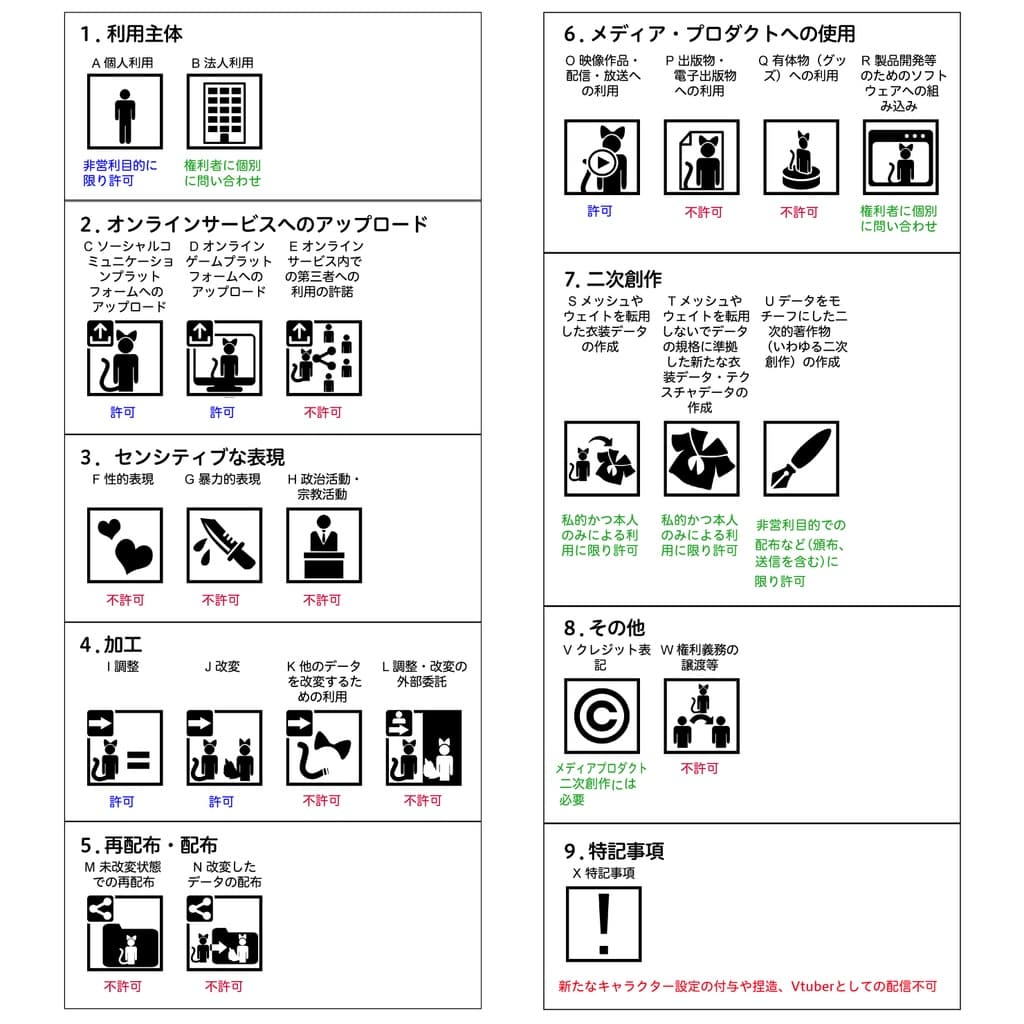 1. 利用主体

A 個人利用
非営利目的に限り許可

B 法人利用
権利者に個別に問い合わせ

2. オンラインサービスへのアップロード

C ソーシャルコミュニケーションプラットフォームへのアップロード
許可

D オンラインゲームプラットフォームへのアップロード
許可

E オンラインサービス内での第三者への利用の許諾
不許可

3. センシティブな表現

F 性的表現
不許可

G 暴力的表現
不許可

H 政治活動・宗教活動
不許可

4. 加工

I 調整
許可

J 改変
許可

K 他のデータを改変するための利用
不許可

L 調整・改変の外部委託
不許可

5. 再配布・配布

M 未改変状態での再配布
不許可

N 改変したデータの配布
不許可

6. メディア・プロダクトへの使用

O 映像作品・配信・放送への利用
許可

P 出版物・電子出版物への利用
不許可

Q 有体物（グッズ）への利用
不許可

R 製品開発等のためのソフトウェアへの組み込み
権利者に個別に問い合わせ

7. 二次創作

S メッシュやウェイトを転用した衣装データの作成
私的かつ本人のみによる利用に限り許可

T メッシュやウェイトを転用しないでデータの規格に準拠した新たな衣装データ・テクスチャデータの作成
私的かつ本人のみによる利用に限り許可

U データをモチーフにした二次的著作物（いわゆる二次創作）の作成
非営利目的での配布など（頒布、送信を含む）に限り許可

8. その他

V クレジット表記
メディアプロダクト二次創作には必要

W 権利義務の譲渡等
不許可

9. 特記事項

X 特記事項
新たなキャラクター設定の付与や捏造、Vtuberとしての配信不可