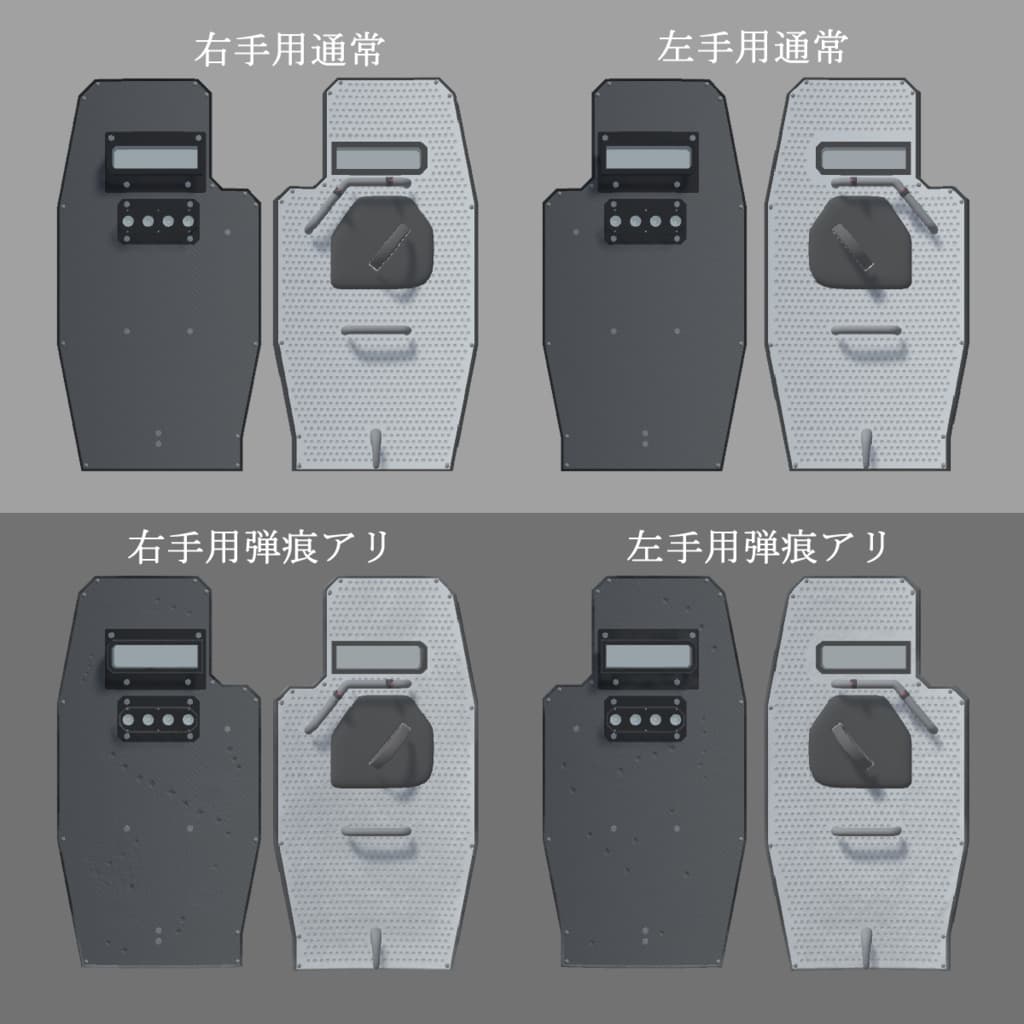 右手用通常

左手用通常

右手用弾痕アリ

左手用弾痕アリ