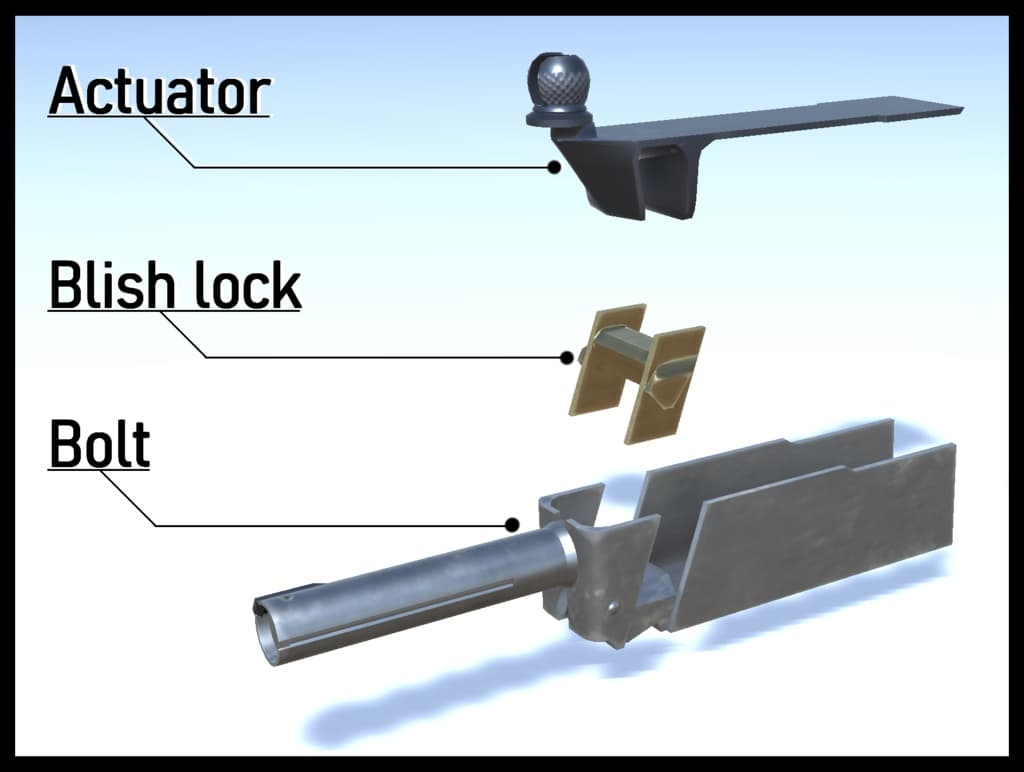 Actuator

Blish lock

Bolt