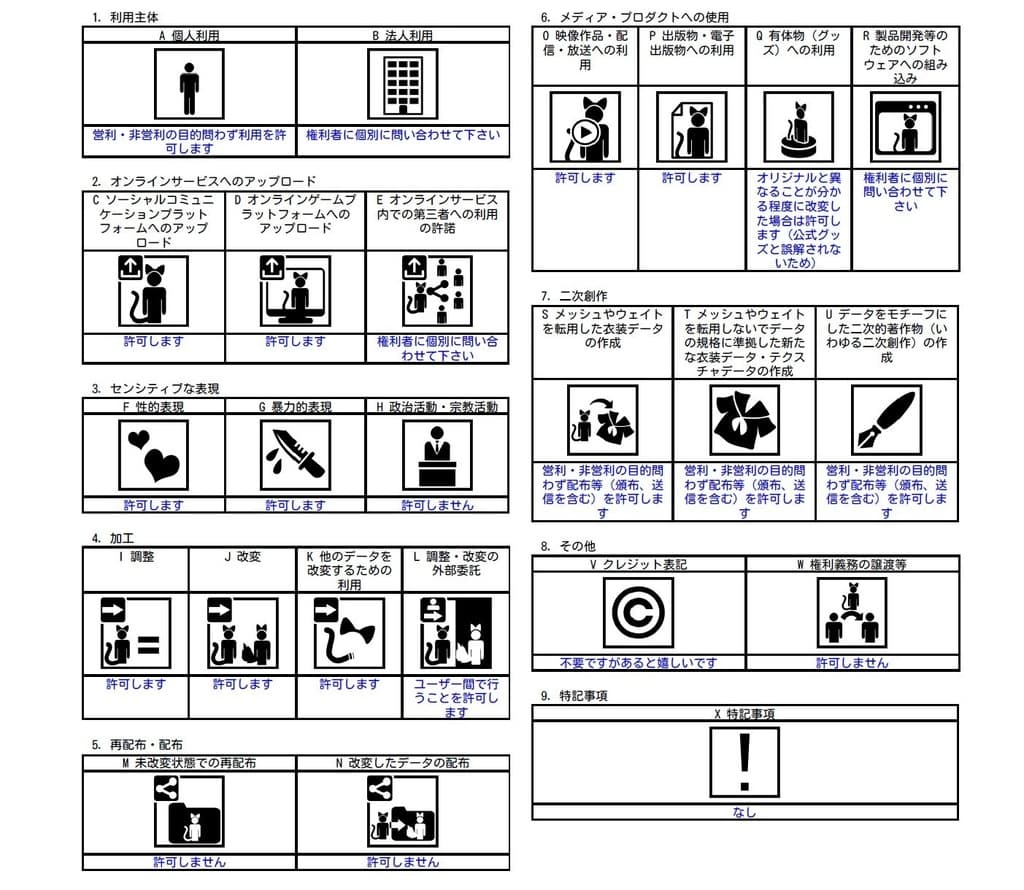 1. 利用主体

| A 個人利用 | B 法人利用 |
|---|---|
| 営利・非営利の目的問わず利用を許可します | 権利者に個別に問い合わせて下さい |

2. オンラインサービスへのアップロード

| C ソーシャルコミュニケーションプラットフォームへのアップロード | D オンラインゲームプラットフォームへのアップロード | E オンラインサービス内での第三者への利用の許諾 |
|---|---|---|
| 許可します | 許可します | 権利者に個別に問い合わせて下さい |

3. センシティブな表現

| F 性的表現 | G 暴力的表現 | H 政治活動・宗教活動 |
|---|---|---|
| 許可します | 許可します | 許可しません |

4. 加工

| I 調整 | J 改変 | K 他のデータを改変するための利用 | L 調整・改変の外部委託 |
|---|---|---|---|
| 許可します | 許可します | 許可します | ユーザー間で行うことを許可します |

5. 再配布・配布

| M 未改変状態での再配布 | N 改変したデータの配布 |
|---|---|
| 許可しません | 許可しません |

6. メディア・プロダクトへの使用

| O 映像作品・配信・放送への利用 | P 出版物・電子出版物への利用 | Q 有体物（グッズ）への利用 | R 製品開発等のためのソフトウェアへの組み込み |
|---|---|---|---|
| 許可します | 許可します | オリジナルと異なることが分かる程度に改変した場合は許可します（公式グッズと誤解されないため） | 権利者に個別に問い合わせて下さい |

7. 二次創作

| S メッシュやウェイトを転用した衣装データの作成 | T メッシュやウェイトを転用しないでデータの規格に準拠した新たな衣装データ・テクスチャデータの作成 | U データをモチーフにした二次的著作物（いわゆる二次創作）の作成 |
|---|---|---|
| 営利・非営利の目的問わず配布等（頒布、送信を含む）を許可します | 営利・非営利の目的問わず配布等（頒布、送信を含む）を許可します | 営利・非営利の目的問わず配布等（頒布、送信を含む）を許可します |

8. その他

| V クレジット表記 | W 権利義務の譲渡等 |
|---|---|
| 不要ですがあると嬉しいです | 許可しません |

9. 特記事項

| X 特記事項 |
|---|
| なし |