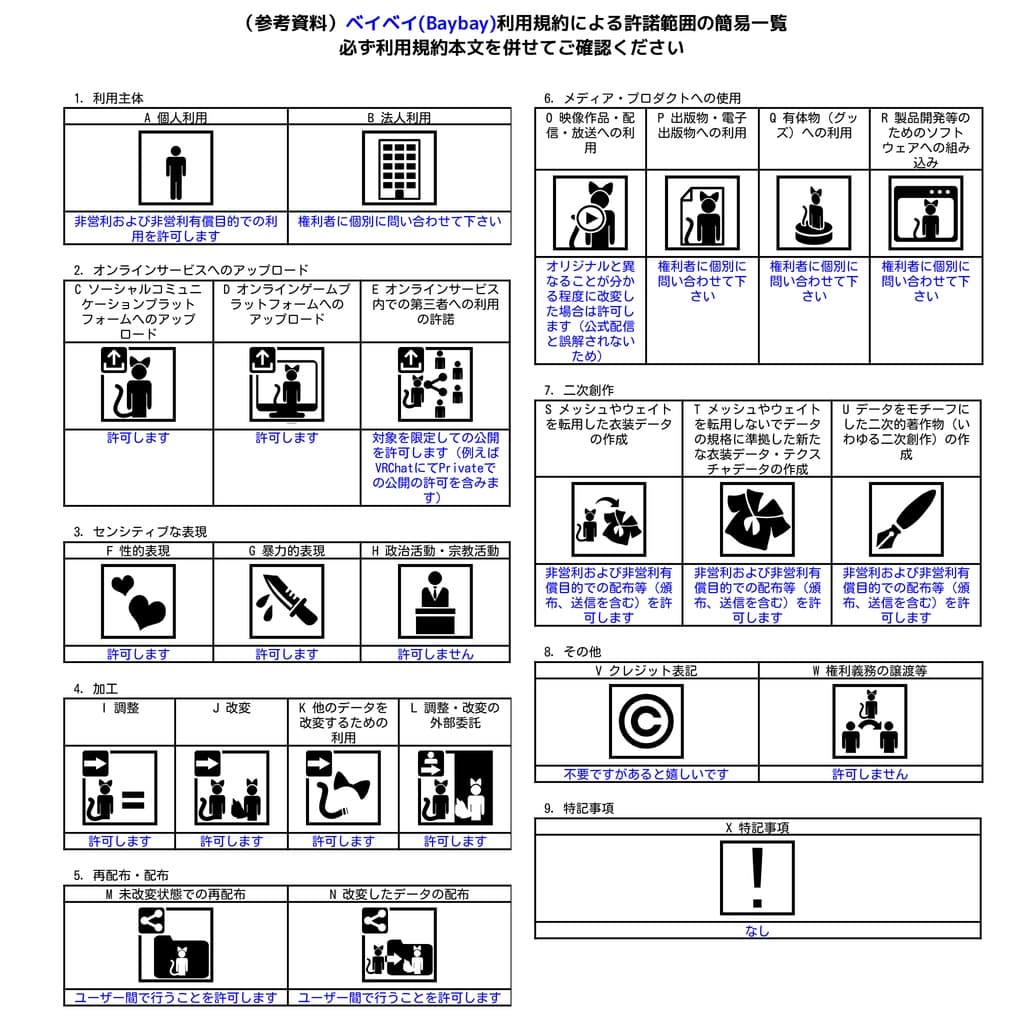 （参考資料）ベイベイ(Baybay)利用規約による許諾範囲の簡易一覧
必ず利用規約本文を併せてご確認ください

1. 利用主体

| A 個人利用 | B 法人利用 |
|---|---|
| 非営利および非営利有償目的での利用を許可します | 権利者に個別に問い合わせて下さい |

2. オンラインサービスへのアップロード

| C ソーシャルコミュニケーションプラットフォームへのアップロード | D オンラインゲームプラットフォームへのアップロード | E オンラインサービス内での第三者への利用の許諾 |
|---|---|---|
| 許可します | 許可します | 対象を限定しての公開を許可します（例えばVRChatにてPrivateでの公開の許可を含みます） |

3. センシティブな表現

| F 性的表現 | G 暴力的表現 | H 政治活動・宗教活動 |
|---|---|---|
| 許可します | 許可します | 許可しません |

4. 加工

| I 調整 | J 改変 | K 他のデータを改変するための利用 | L 調整・改変の外部委託 |
|---|---|---|---|
| 許可します | 許可します | 許可します | 許可します |

5. 再配布・配布

| M 未改変状態での再配布 | N 改変したデータの配布 |
|---|---|
| ユーザー間で行うことを許可します | ユーザー間で行うことを許可します |

6. メディア・プロダクトへの使用

| O 映像作品・配信・放送への利用 | P 出版物・電子出版物への利用 | Q 有体物（グッズ）への利用 | R 製品開発等のためのソフトウェアへの組み込み |
|---|---|---|---|
| オリジナルと異なることが分かる程度に改変した場合は許可します（公式配信と誤解されないため） | 権利者に個別に問い合わせて下さい | 権利者に個別に問い合わせて下さい | 権利者に個別に問い合わせて下さい |

7. 二次創作

| S メッシュやウェイトを転用した衣装データの作成 | T メッシュやウェイトを転用しないでデータの規格に準拠した新たな衣装データ・テクスチャデータの作成 | U データをモチーフにした二次的著作物（いわゆる二次創作）の作成 |
|---|---|---|
| 非営利および非営利有償目的での配布等（頒布、送信を含む）を許可します | 非営利および非営利有償目的での配布等（頒布、送信を含む）を許可します | 非営利および非営利有償目的での配布等（頒布、送信を含む）を許可します |

8. その他

| V クレジット表記 | W 権利義務の譲渡等 |
|---|---|
| 不要ですがあると嬉しいです | 許可しません |

9. 特記事項

| X 特記事項 |
|---|
| なし |