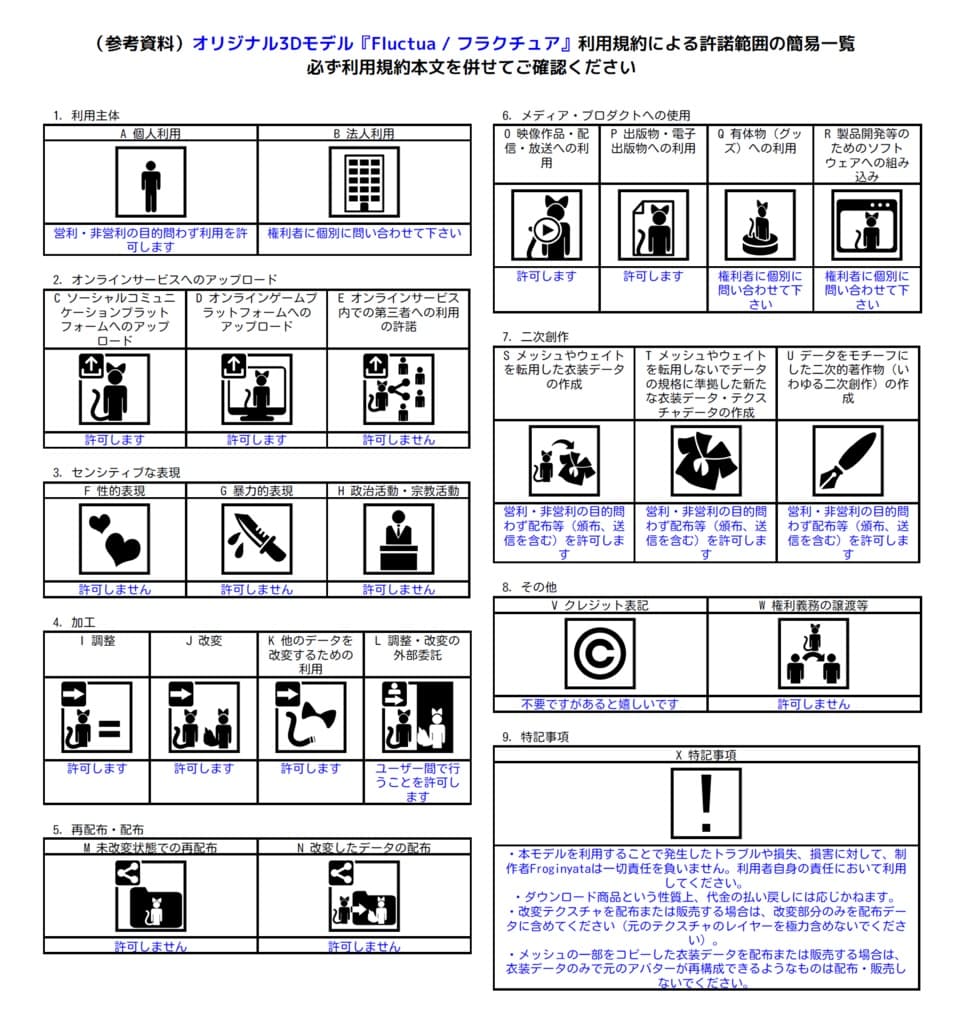 （参考資料）オリジナル3Dモデル『Fluctua / フラクチュア』利用規約による許諾範囲の簡易一覧
必ず利用規約本文を併せてご確認ください

1. 利用主体

| A 個人利用 | B 法人利用 |
|---|---|
| 営利・非営利の目的問わず利用を許可します | 権利者に個別に問い合わせて下さい |

2. オンラインサービスへのアップロード

| C ソーシャルコミュニケーションプラットフォームへのアップロード | D オンラインゲームプラットフォームへのアップロード | E オンラインサービス内での第三者への利用の許諾 |
|---|---|---|
| 許可します | 許可します | 許可しません |

3. センシティブな表現

| F 性的表現 | G 暴力的表現 | H 政治活動・宗教活動 |
|---|---|---|
| 許可しません | 許可しません | 許可しません |

4. 加工

| I 調整 | J 改変 | K 他のデータを改変するための利用 | L 調整・改変の外部委託 |
|---|---|---|---|
| 許可します | 許可します | 許可します | ユーザー間で行うことを許可します |

5. 再配布・配布

| M 未改変状態での再配布 | N 改変したデータの配布 |
|---|---|
| 許可しません | 許可しません |

6. メディア・プロダクトへの使用

| O 映像作品・配信・放送への利用 | P 出版物・電子出版物への利用 | Q 有体物（グッズ）への利用 | R 製品開発等のためのソフトウェアへの組み込み |
|---|---|---|---|
| 許可します | 許可します | 権利者に個別に問い合わせて下さい | 権利者に個別に問い合わせて下さい |

7. 二次創作

| S メッシュやウェイトを転用した衣装データの作成 | T メッシュやウェイトを転用しないでデータの規格に準拠した新たな衣装データ・テクスチャデータの作成 | U データをモチーフにした二次的著作物（いわゆる二次創作）の作成 |
|---|---|---|
| 営利・非営利の目的問わず配布等（頒布、送信を含む）を許可します | 営利・非営利の目的問わず配布等（頒布、送信を含む）を許可します | 営利・非営利の目的問わず配布等（頒布、送信を含む）を許可します |

8. その他

| V クレジット表記 | W 権利義務の譲渡等 |
|---|---|
| 不要ですがあると嬉しいです | 許可しません |

9. 特記事項

X 特記事項

・本モデルを利用することで発生したトラブルや損失、損害に対して、制作者Froginyataは一切責任を負いません。利用者自身の責任において利用してください。
・ダウンロード商品という性質上、代金の払い戻しには応じかねます。
・改変テクスチャを配布または販売する場合は、改変部分のみを配布データに含めてください（元のテクスチャのレイヤーを極力含めないでください）。
・メッシュの一部をコピーした衣装データを配布または販売する場合は、衣装データのみで元のアバターが再構成できるようなものは配布・販売しないでください。