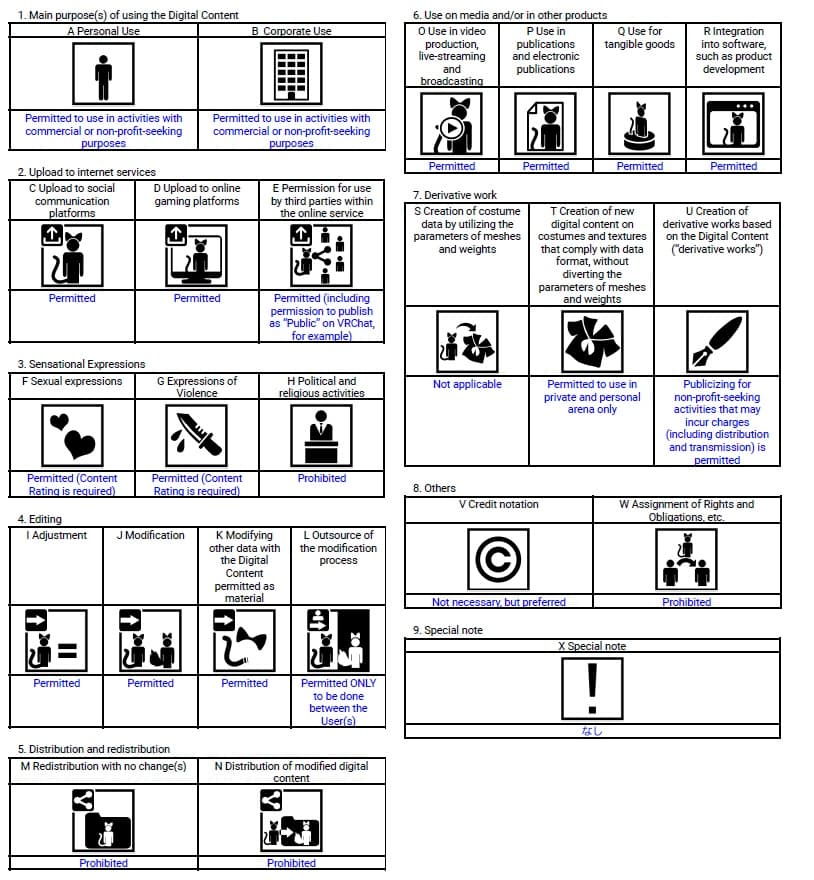 1. Main purpose(s) of using the Digital Content

| A Personal Use | B Corporate Use |
|---|---|
| Permitted to use in activities with commercial or non-profit-seeking purposes | Permitted to use in activities with commercial or non-profit-seeking purposes |

2. Upload to internet services

| C Upload to social communication platforms | D Upload to online gaming platforms | E Permission for use by third parties within the online service |
|---|---|---|
| Permitted | Permitted | Permitted (including permission to publish as "Public" on VRChat, for example) |

3. Sensational Expressions

| F Sexual expressions | G Expressions of Violence | H Political and religious activities |
|---|---|---|
| Permitted (Content Rating is required) | Permitted (Content Rating is required) | Prohibited |

4. Editing

| I Adjustment | J Modification | K Modifying other data with the Digital Content permitted as material | L Outsource of the modification process |
|---|---|---|---|
| Permitted | Permitted | Permitted | Permitted ONLY to be done between the User(s) |

5. Distribution and redistribution

| M Redistribution with no change(s) | N Distribution of modified digital content |
|---|---|
| Prohibited | Prohibited |

6. Use on media and/or in other products

| O Use in video production, live-streaming and broadcasting | P Use in publications and electronic publications | Q Use for tangible goods | R Integration into software, such as product development |
|---|---|---|---|
| Permitted | Permitted | Permitted | Permitted |

7. Derivative work

| S Creation of costume data by utilizing the parameters of meshes and weights | T Creation of new digital content on costumes and textures that comply with data format, without diverting the parameters of meshes and weights | U Creation of derivative works based on the Digital Content ("derivative works") |
|---|---|---|
| Not applicable | Permitted to use in private and personal arena only | Publicizing for non-profit-seeking activities that may incur charges (including distribution and transmission) is permitted |

8. Others

| V Credit notation | W Assignment of Rights and Obligations, etc. |
|---|---|
| Not necessary, but preferred | Prohibited |

9. Special note

| X Special note |
|---|
| なし |