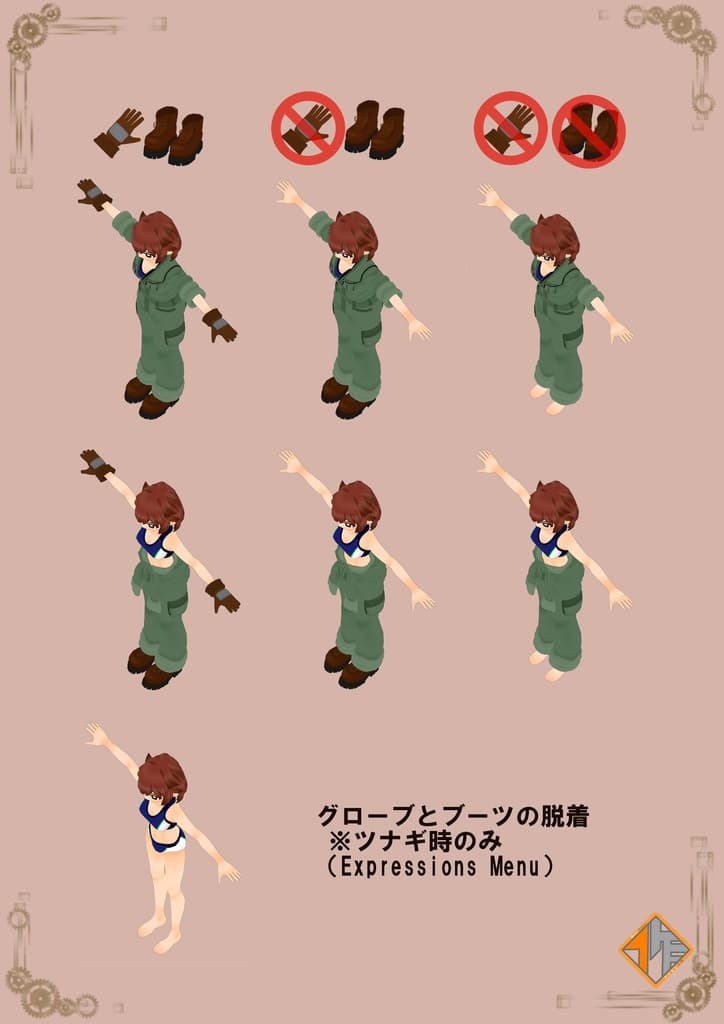 グローブとブーツの脱着
※ツナギ時のみ
(Expressions Menu)