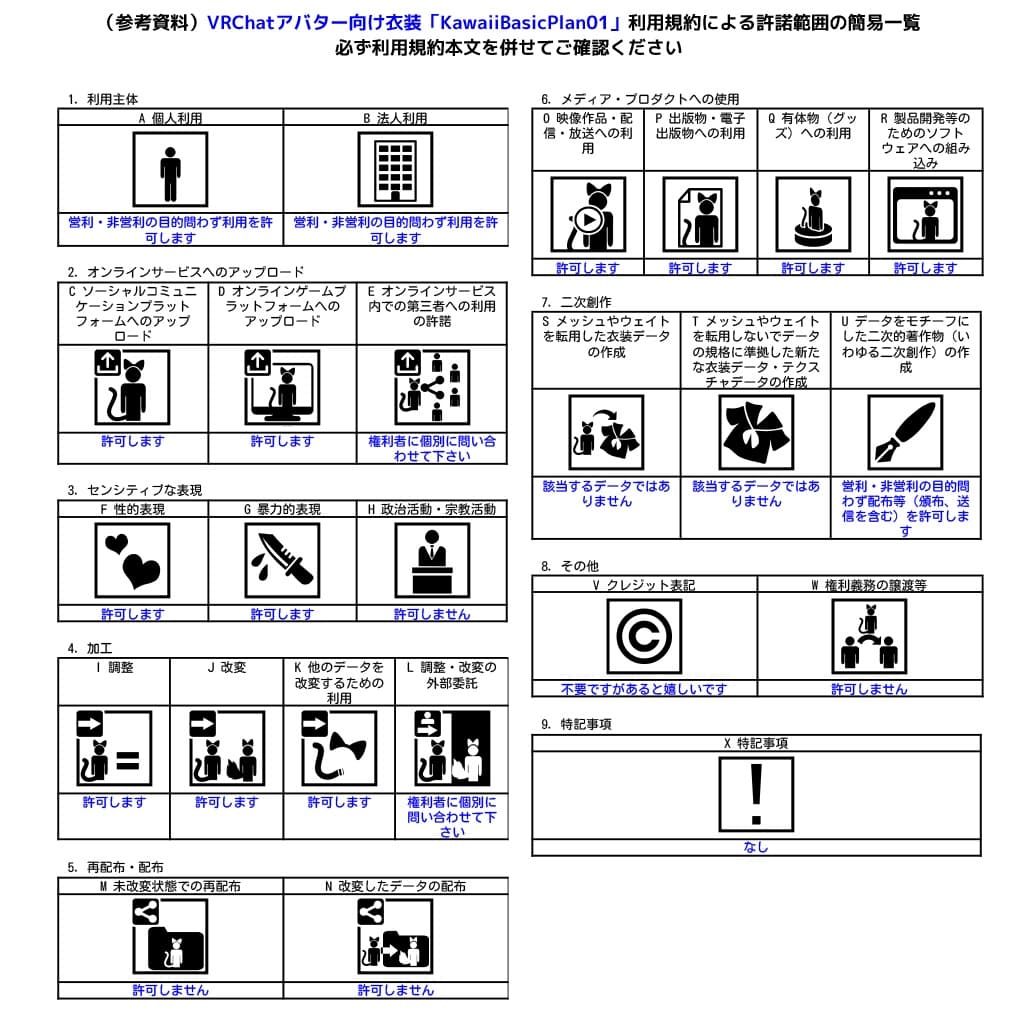 （参考資料）VRChatアバター向け衣装「KawaiiBasicPlan01」利用規約による許諾範囲の簡易一覧
必ず利用規約本文を併せてご確認ください

1. 利用主体

| A 個人利用 | B 法人利用 |
|---|---|
| 営利・非営利の目的問わず利用を許可します | 営利・非営利の目的問わず利用を許可します |

2. オンラインサービスへのアップロード

| C ソーシャルコミュニケーションプラットフォームへのアップロード | D オンラインゲームプラットフォームへのアップロード | E オンラインサービス内での第三者への利用の許諾 |
|---|---|---|
| 許可します | 許可します | 権利者に個別に問い合わせて下さい |

3. センシティブな表現

| F 性的表現 | G 暴力的表現 | H 政治活動・宗教活動 |
|---|---|---|
| 許可します | 許可します | 許可しません |

4. 加工

| I 調整 | J 改変 | K 他のデータを改変するための利用 | L 調整・改変の外部委託 |
|---|---|---|---|
| 許可します | 許可します | 許可します | 権利者に個別に問い合わせて下さい |

5. 再配布・配布

| M 未改変状態での再配布 | N 改変したデータの配布 |
|---|---|
| 許可しません | 許可しません |

6. メディア・プロダクトへの使用

| O 映像作品・配信・放送への利用 | P 出版物・電子出版物への利用 | Q 有体物（グッズ）への利用 | R 製品開発等のためのソフトウェアへの組み込み |
|---|---|---|---|
| 許可します | 許可します | 許可します | 許可します |

7. 二次創作

| S メッシュやウェイトを転用した衣装データの作成 | T メッシュやウェイトを転用しないでデータの規格に準拠した新たな衣装データ・テクスチャデータの作成 | U データをモチーフにした二次的著作物（いわゆる二次創作）の作成 |
|---|---|---|
| 該当するデータではありません | 該当するデータではありません | 営利・非営利の目的問わず配布等（頒布、送信を含む）を許可します |

8. その他

| V クレジット表記 | W 権利義務の譲渡等 |
|---|---|
| 不要ですがあると嬉しいです | 許可しません |

9. 特記事項

| X 特記事項 |
|---|
| なし |