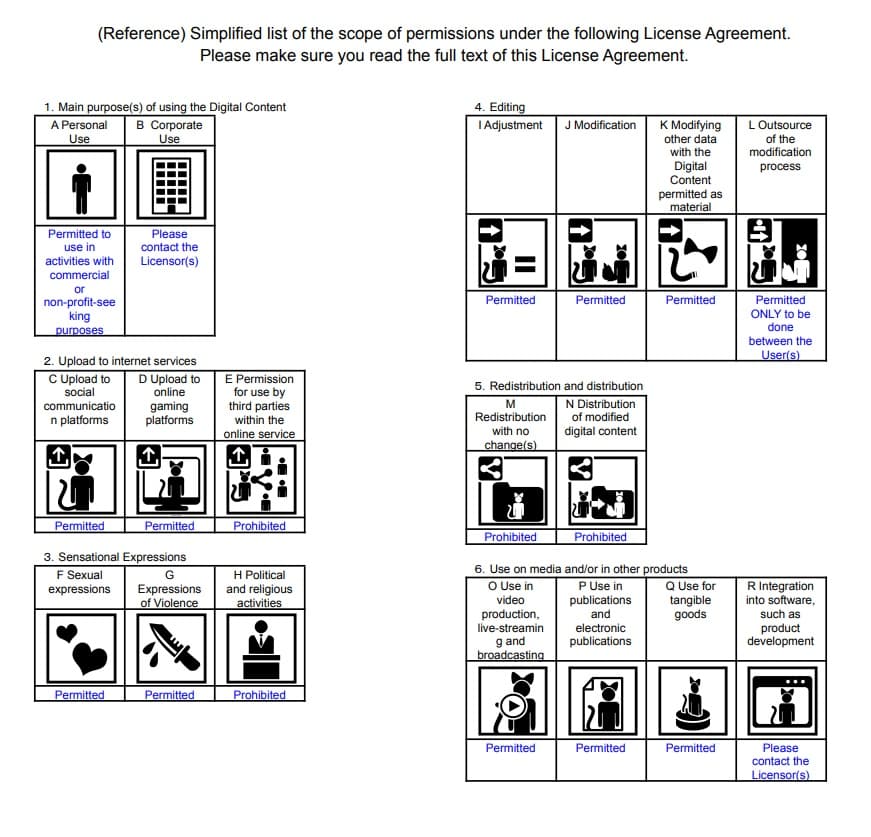 (Reference) Simplified list of the scope of permissions under the following License Agreement.
Please make sure you read the full text of this License Agreement.

1. Main purpose(s) of using the Digital Content

| A Personal Use | B Corporate Use |
|---|---|
| Permitted to use in activities with commercial or non-profit-seeking purposes | Please contact the Licensor(s) |

2. Upload to internet services

| C Upload to social communication platforms | D Upload to online gaming platforms | E Permission for use by third parties within the online service |
|---|---|---|
| Permitted | Permitted | Prohibited |

3. Sensational Expressions

| F Sexual expressions | G Expressions of Violence | H Political and religious activities |
|---|---|---|
| Permitted | Permitted | Prohibited |

4. Editing

| I Adjustment | J Modification | K Modifying other data with the Digital Content permitted as material | L Outsource of the modification process |
|---|---|---|---|
| Permitted | Permitted | Permitted | Permitted ONLY to be done between the User(s) |

5. Redistribution and distribution

| M Redistribution with no change(s) | N Distribution of modified digital content |
|---|---|
| Prohibited | Prohibited |

6. Use on media and/or in other products

| O Use in video production, live-streaming and broadcasting | P Use in publications and electronic publications | Q Use for tangible goods | R Integration into software, such as product development |
|---|---|---|---|
| Permitted | Permitted | Permitted | Please contact the Licensor(s) |