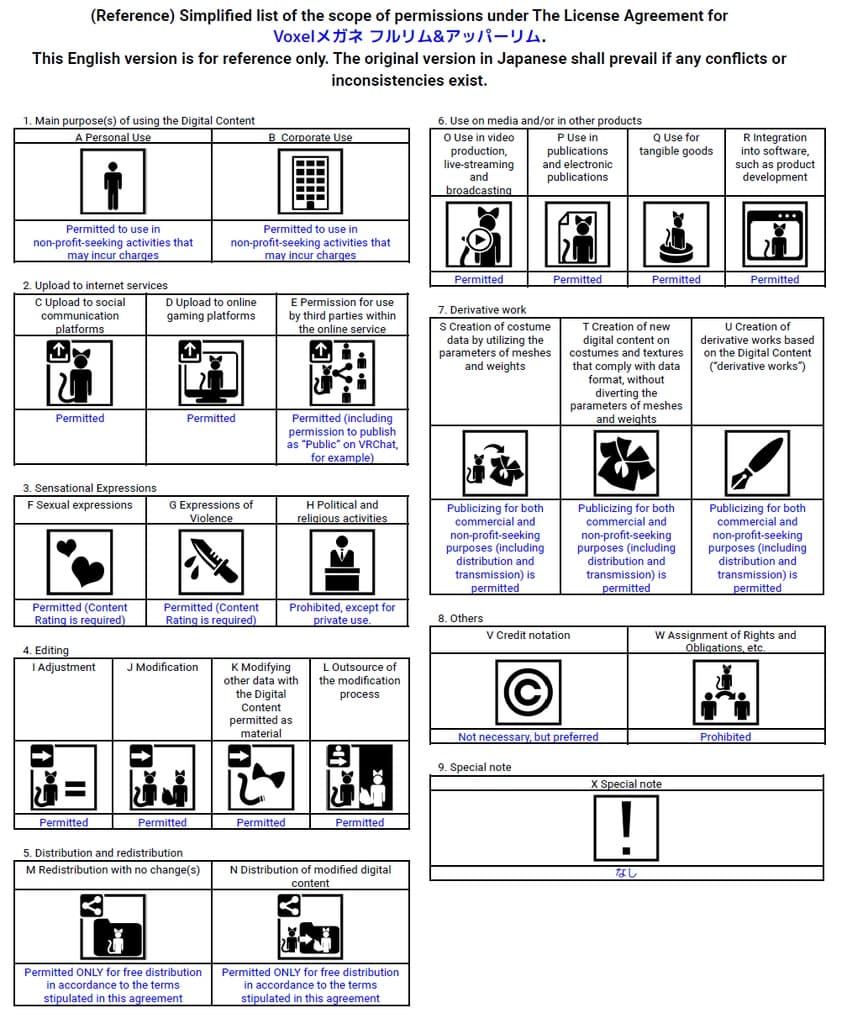 (Reference) Simplified list of the scope of permissions under The License Agreement for Voxelメガネ フルリム&アッパーリム.
This English version is for reference only. The original version in Japanese shall prevail if any conflicts or inconsistencies exist.

1. Main purpose(s) of using the Digital Content

| A Personal Use | B Corporate Use |
|---|---|
| Permitted to use in non-profit-seeking activities that may incur charges | Permitted to use in non-profit-seeking activities that may incur charges |

2. Upload to internet services

| C Upload to social communication platforms | D Upload to online gaming platforms | E Permission for use by third parties within the online service |
|---|---|---|
| Permitted | Permitted | Permitted (including permission to publish as "Public" on VRChat, for example) |

3. Sensational Expressions

| F Sexual expressions | G Expressions of Violence | H Political and religious activities |
|---|---|---|
| Permitted (Content Rating is required) | Permitted (Content Rating is required) | Prohibited, except for private use. |

4. Editing

| I Adjustment | J Modification | K Modifying other data with the Digital Content permitted as material | L Outsource of the modification process |
|---|---|---|---|
| Permitted | Permitted | Permitted | Permitted |

5. Distribution and redistribution

| M Redistribution with no change(s) | N Distribution of modified digital content |
|---|---|
| Permitted ONLY for free distribution in accordance to the terms stipulated in this agreement | Permitted ONLY for free distribution in accordance to the terms stipulated in this agreement |

6. Use on media and/or in other products

| O Use in video production, live-streaming and broadcasting | P Use in publications and electronic publications | Q Use for tangible goods | R Integration into software, such as product development |
|---|---|---|---|
| Permitted | Permitted | Permitted | Permitted |

7. Derivative work

| S Creation of costume data by utilizing the parameters of meshes and weights | T Creation of new digital content on costumes and textures that comply with data format, without diverting the parameters of meshes and weights | U Creation of derivative works based on the Digital Content ("derivative works") |
|---|---|---|
| Publicizing for both commercial and non-profit-seeking purposes (including distribution and transmission) is permitted | Publicizing for both commercial and non-profit-seeking purposes (including distribution and transmission) is permitted | Publicizing for both commercial and non-profit-seeking purposes (including distribution and transmission) is permitted |

8. Others

| V Credit notation | W Assignment of Rights and Obligations, etc. |
|---|---|
| Not necessary, but preferred | Prohibited |

9. Special note

| X Special note |
|---|
| なし |