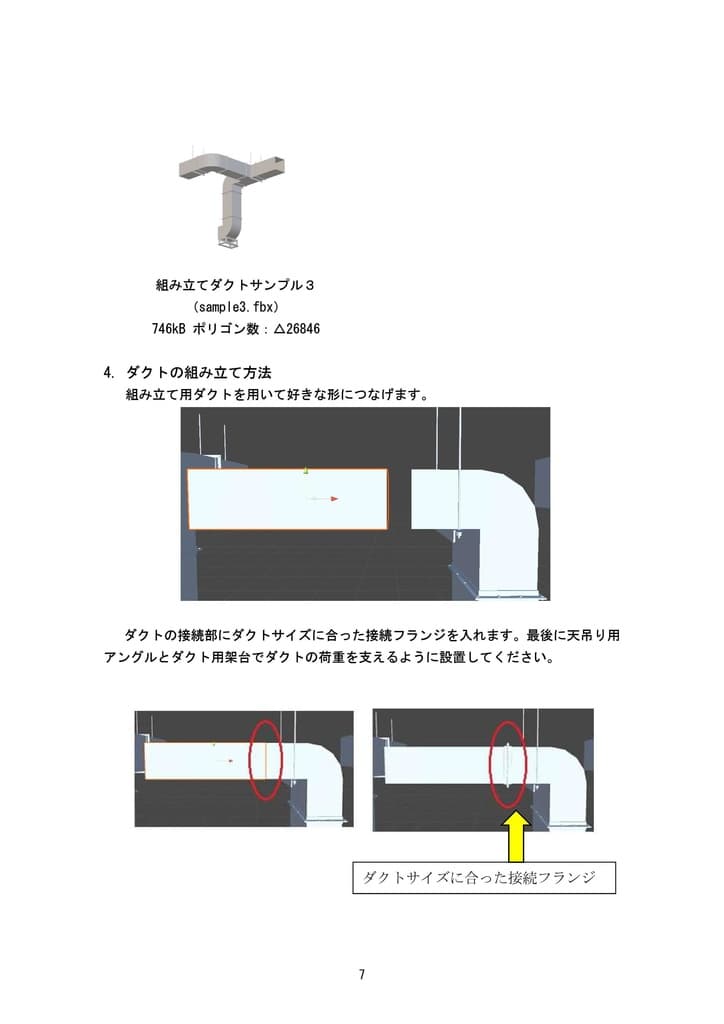 組み立てダクトサンプル３
(sample3.fbx)
746kB ポリゴン数：△26846

4. ダクトの組み立て方法
組み立て用ダクトを用いて好きな形につなげます。

ダクトの接続部にダクトサイズに合った接続フランジを入れます。最後に天吊り用アングルとダクト用架台でダクトの荷重を支えるように設置してください。

ダクトサイズに合った接続フランジ

7