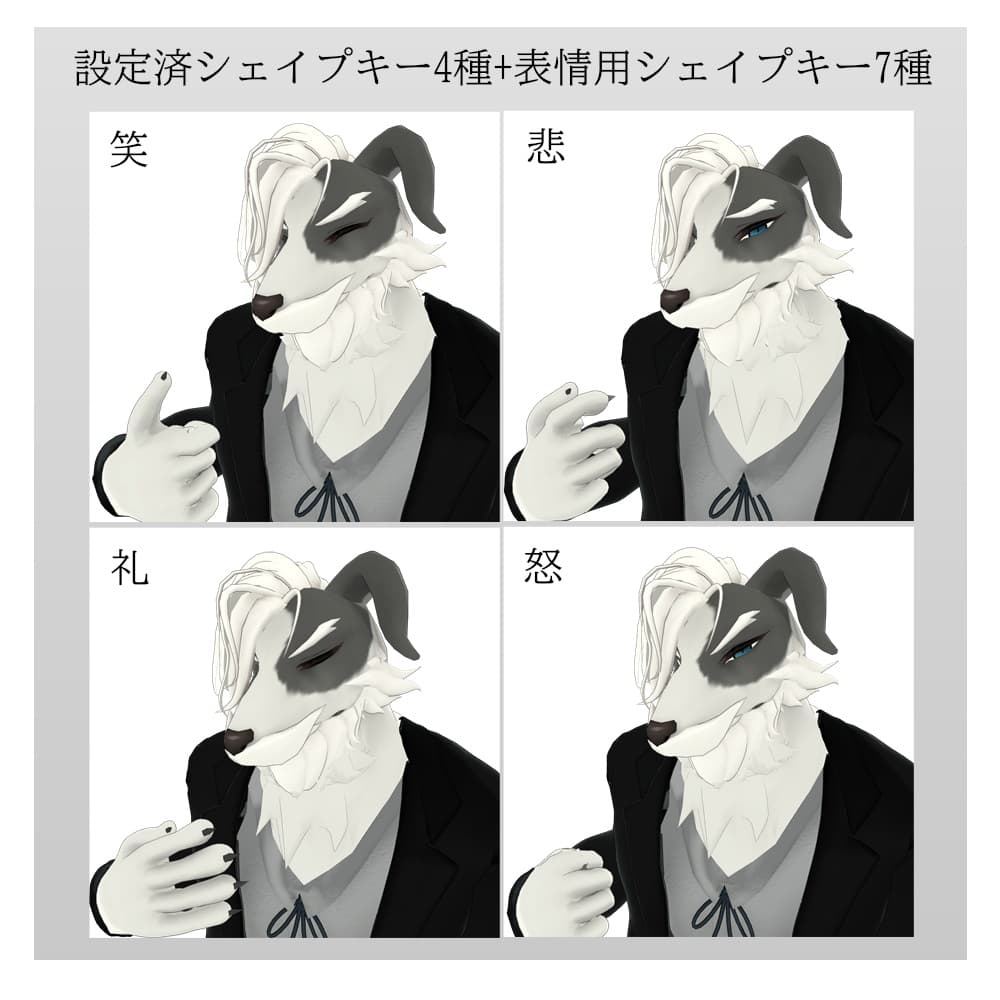 設定済シェイプキー4種+表情用シェイプキー7種

笑

悲

礼

怒