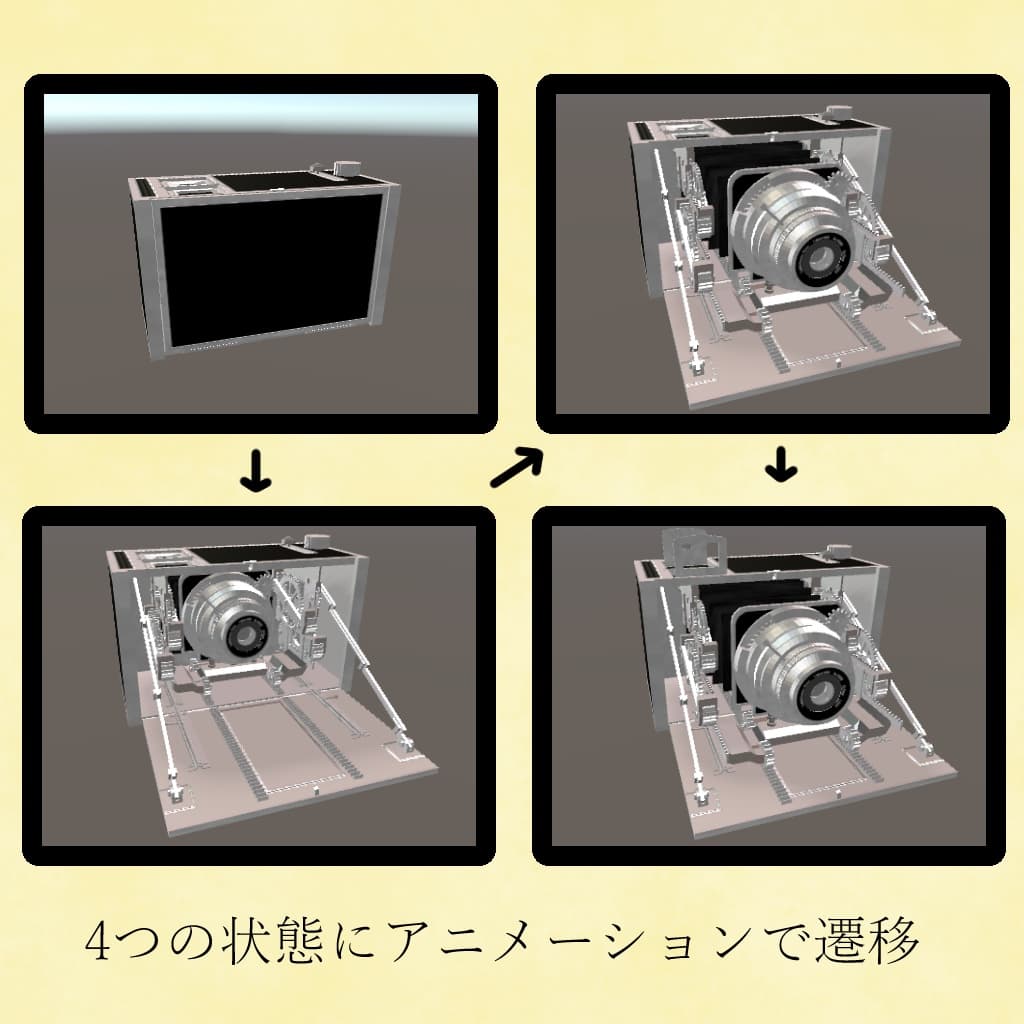 4つの状態にアニメーションで遷移