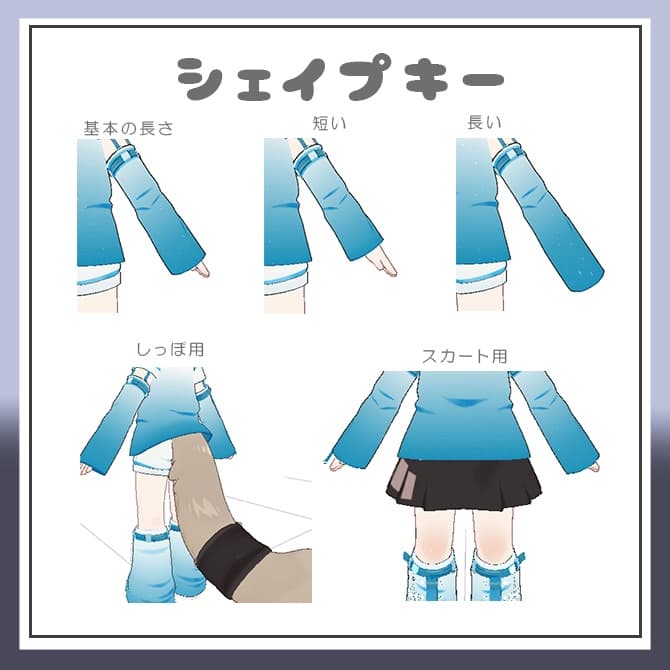 シェイプキー

基本の長さ

短い

長い

しっぽ用

スカート用