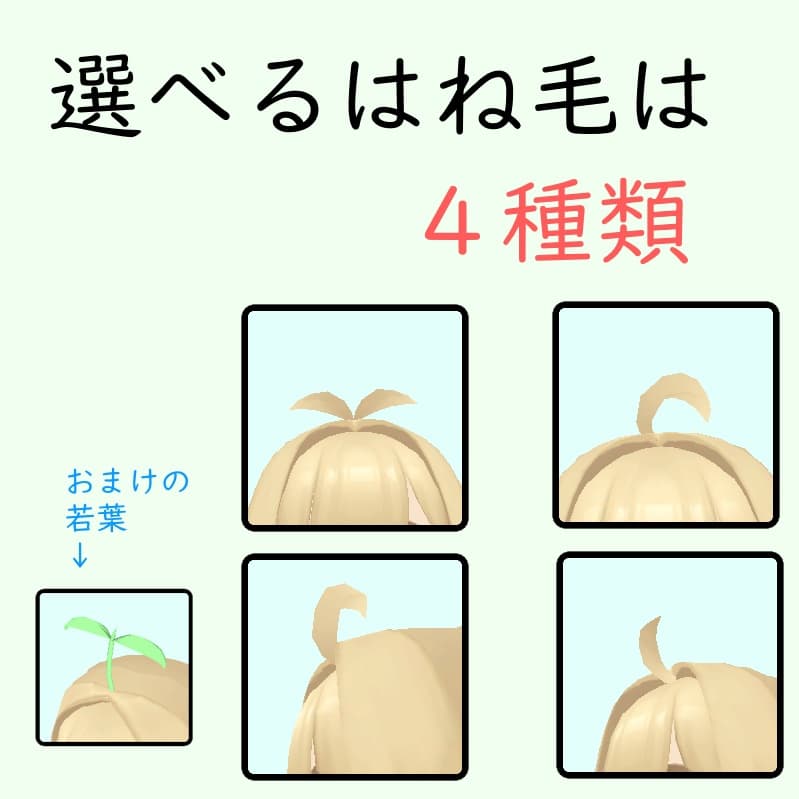 選べるはね毛は
４種類

おまけの
若葉
↓