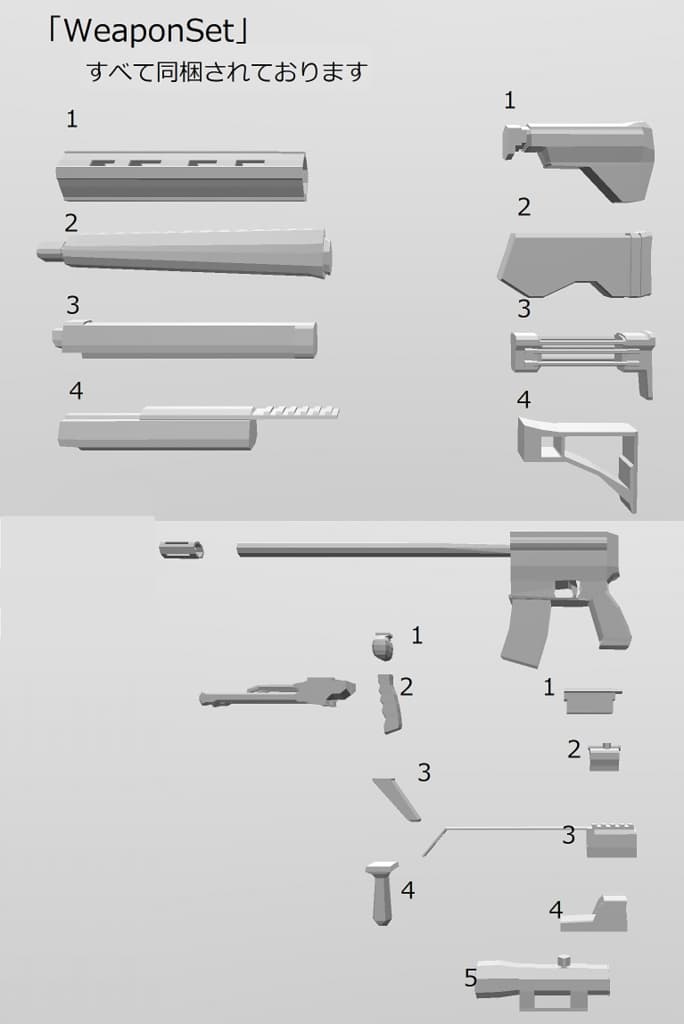 「WeaponSet」
すべて同梱されております

1
2
3
4

1
2
3
4

1
2
3
4

1
2
3
4
5