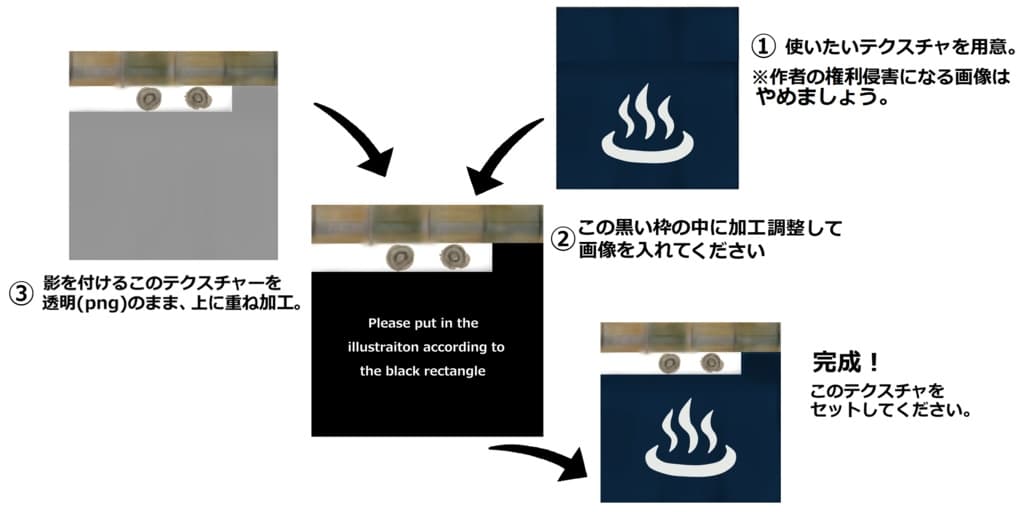 ① 使いたいテクスチャを用意。
※作者の権利侵害になる画像はやめましょう。

② この黒い枠の中に加工調整して画像を入れてください

Please put in the illustraiton according to the black rectangle

③ 影を付けるこのテクスチャーを透明(png)のまま、上に重ね加工。

完成！
このテクスチャをセットしてください。