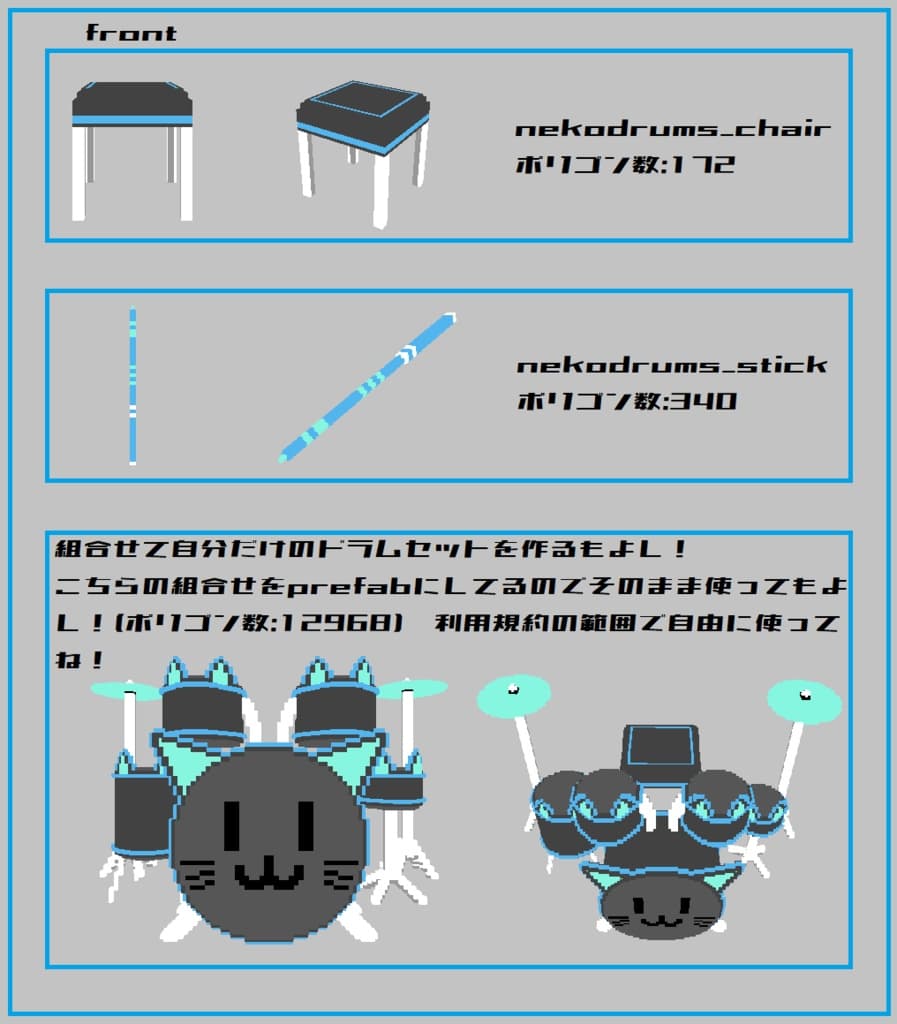 front

nekodrums_chair
ポリゴン数:172

nekodrums_stick
ポリゴン数:340

組合せて自分だけのドラムセットを作るもよし！
こちらの組合せをprefabにしてるのでそのまま使ってもよし！(ポリゴン数:12968)　利用規約の範囲で自由に使ってね！