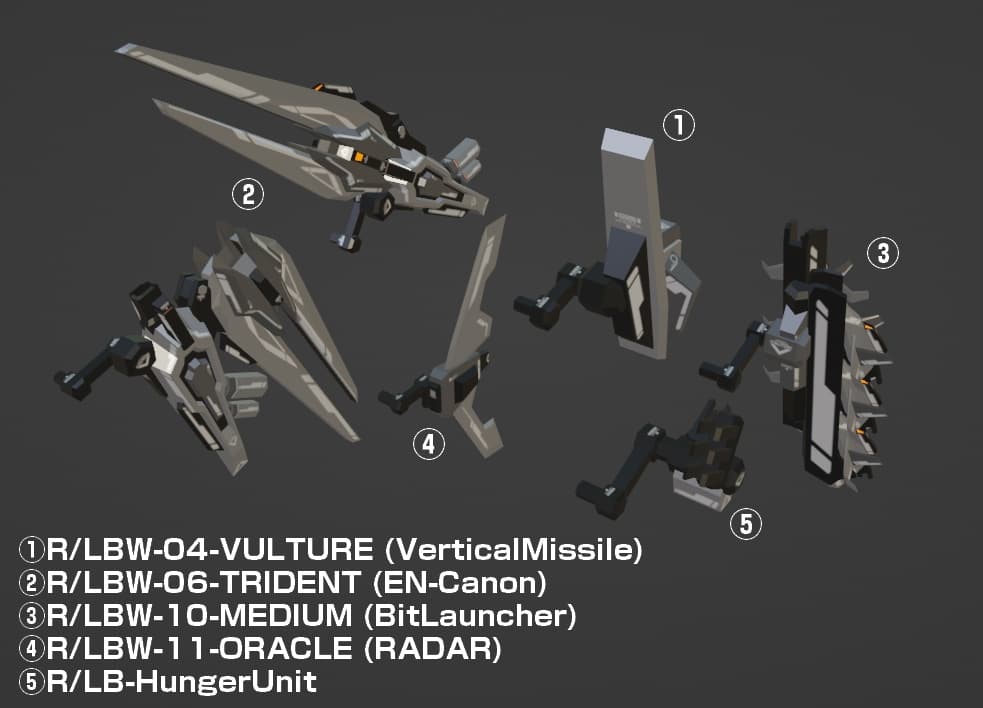 ①
②
③
④
⑤

①R/LBW-04-VULTURE (VerticalMissile)
②R/LBW-06-TRIDENT (EN-Canon)
③R/LBW-10-MEDIUM (BitLauncher)
④R/LBW-11-ORACLE (RADAR)
⑤R/LB-HungerUnit