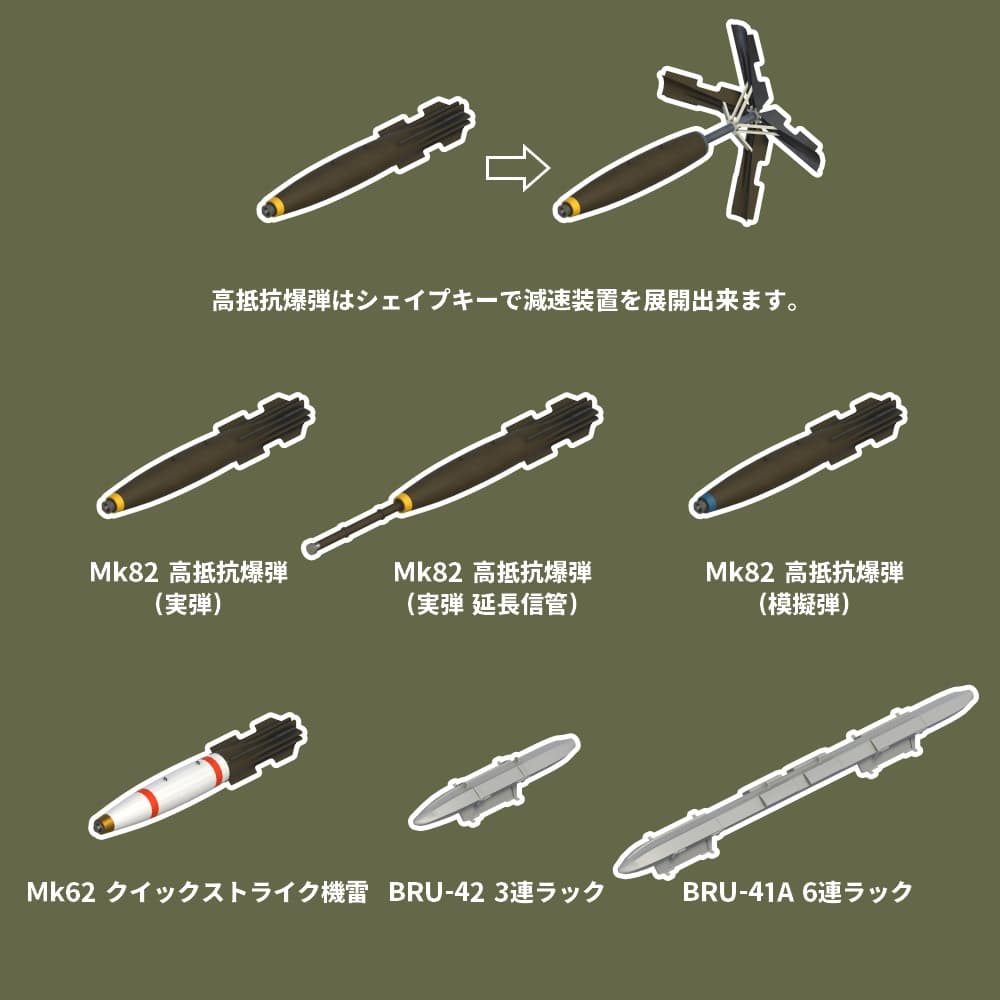 高抵抗爆弾はシェイプキーで減速装置を展開出来ます。

Mk82 高抵抗爆弾
（実弾）

Mk82 高抵抗爆弾
（実弾 延長信管）

Mk82 高抵抗爆弾
（模擬弾）

Mk62 クイックストライク機雷

BRU-42 3連ラック

BRU-41A 6連ラック