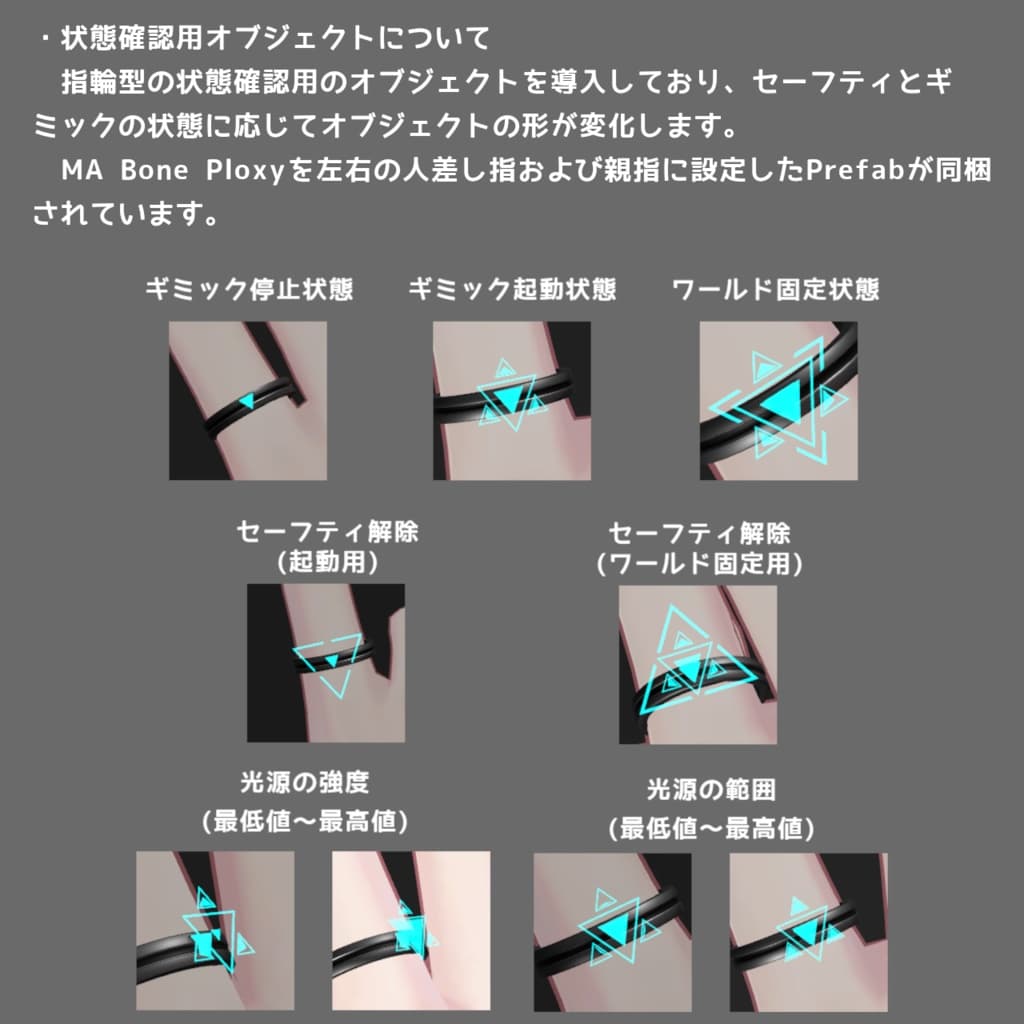 ・状態確認用オブジェクトについて
指輪型の状態確認用のオブジェクトを導入しており、セーフティとギミックの状態に応じてオブジェクトの形が変化します。
MA Bone Ploxyを左右の人差し指および親指に設定したPrefabが同梱されています。

ギミック停止状態

ギミック起動状態

ワールド固定状態

セーフティ解除
(起動用)

セーフティ解除
(ワールド固定用)

光源の強度
(最低値～最高値)

光源の範囲
(最低値～最高値)