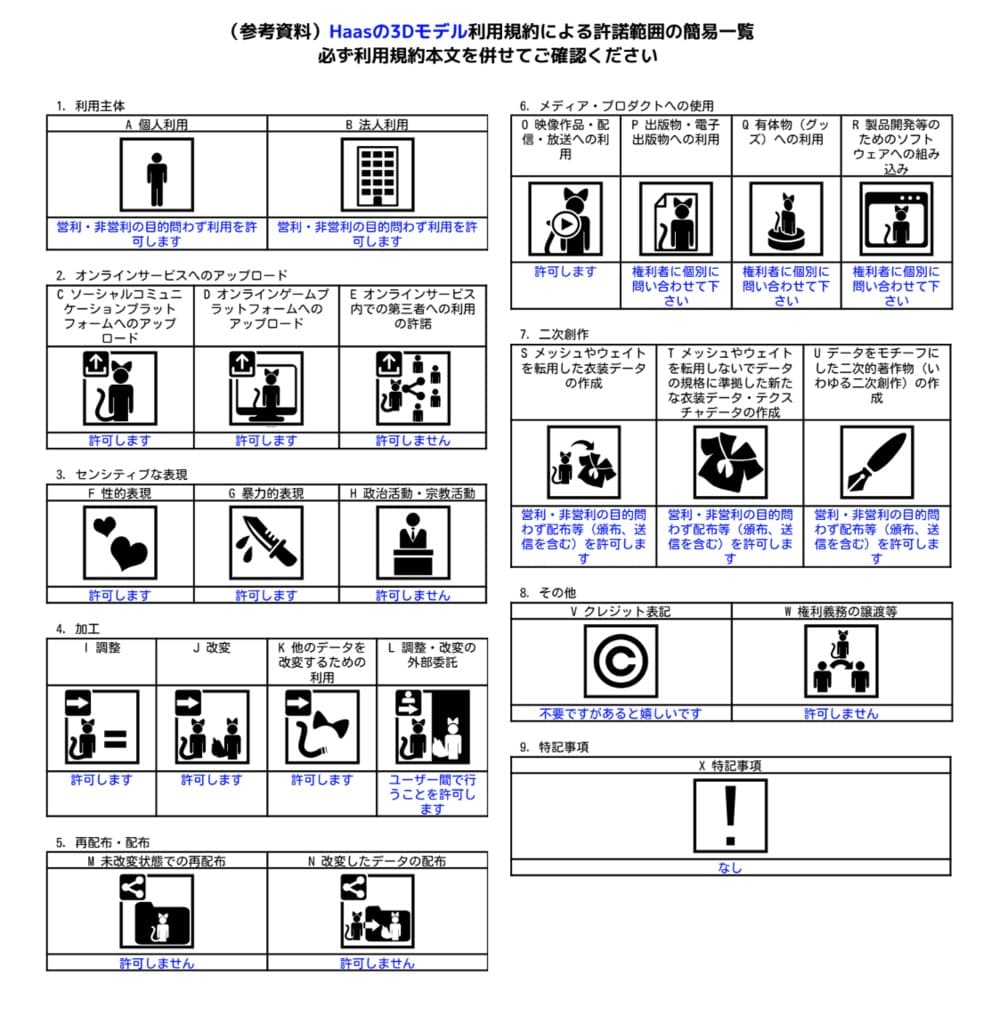 （参考資料）Haasの3Dモデル利用規約による許諾範囲の簡易一覧
必ず利用規約本文を併せてご確認ください

1. 利用主体

| A 個人利用 | B 法人利用 |
|---|---|
| 営利・非営利の目的問わず利用を許可します | 営利・非営利の目的問わず利用を許可します |

2. オンラインサービスへのアップロード

| C ソーシャルコミュニケーションプラットフォームへのアップロード | D オンラインゲームプラットフォームへのアップロード | E オンラインサービス内での第三者への利用の許諾 |
|---|---|---|
| 許可します | 許可します | 許可しません |

3. センシティブな表現

| F 性的表現 | G 暴力的表現 | H 政治活動・宗教活動 |
|---|---|---|
| 許可します | 許可します | 許可しません |

4. 加工

| I 調整 | J 改変 | K 他のデータを改変するための利用 | L 調整・改変の外部委託 |
|---|---|---|---|
| 許可します | 許可します | 許可します | ユーザー間で行うことを許可します |

5. 再配布・配布

| M 未改変状態での再配布 | N 改変したデータの配布 |
|---|---|
| 許可しません | 許可しません |

6. メディア・プロダクトへの使用

| O 映像作品・配信・放送への利用 | P 出版物・電子出版物への利用 | Q 有体物（グッズ）への利用 | R 製品開発等のためのソフトウェアへの組み込み |
|---|---|---|---|
| 許可します | 権利者に個別に問い合わせて下さい | 権利者に個別に問い合わせて下さい | 権利者に個別に問い合わせて下さい |

7. 二次創作

| S メッシュやウェイトを転用した衣装データの作成 | T メッシュやウェイトを転用しないでデータの規格に準拠した新たな衣装データ・テクスチャデータの作成 | U データをモチーフにした二次的著作物（いわゆる二次創作）の作成 |
|---|---|---|
| 営利・非営利の目的問わず配布等（頒布、送信を含む）を許可します | 営利・非営利の目的問わず配布等（頒布、送信を含む）を許可します | 営利・非営利の目的問わず配布等（頒布、送信を含む）を許可します |

8. その他

| V クレジット表記 | W 権利義務の譲渡等 |
|---|---|
| 不要ですがあると嬉しいです | 許可しません |

9. 特記事項

| X 特記事項 |
|---|
| なし |