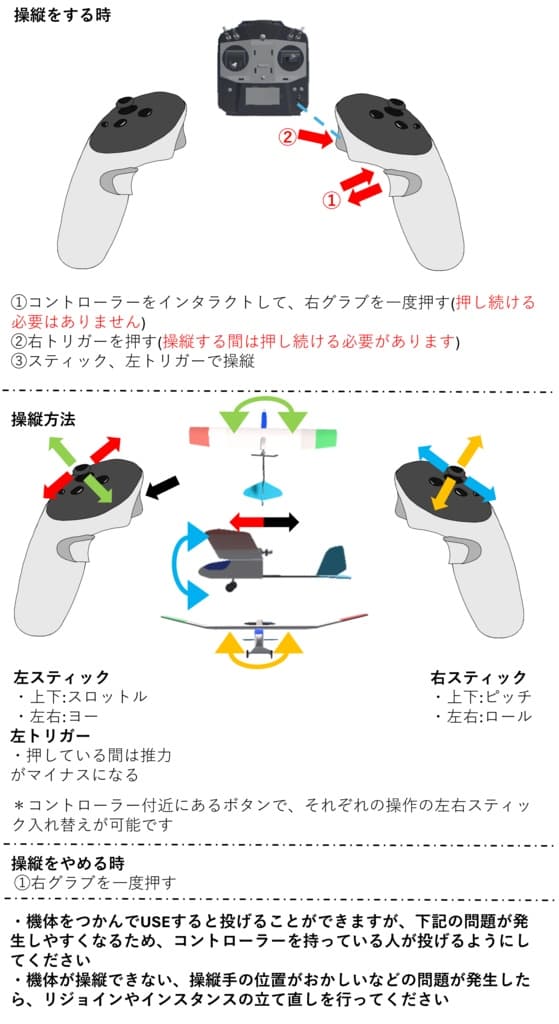 操縦をする時

②

①

①コントローラーをインタラクトして、右グラブを一度押す(押し続ける必要はありません)
②右トリガーを押す(操縦する間は押し続ける必要があります)
③スティック、左トリガーで操縦

操縦方法

左スティック
・上下:スロットル
・左右:ヨー
左トリガー
・押している間は推力がマイナスになる

右スティック
・上下:ピッチ
・左右:ロール

＊コントローラー付近にあるボタンで、それぞれの操作の左右スティック入れ替えが可能です

操縦をやめる時
①右グラブを一度押す

・機体をつかんでUSEすると投げることができますが、下記の問題が発生しやすくなるため、コントローラーを持っている人が投げるようにしてください
・機体が操縦できない、操縦手の位置がおかしいなどの問題が発生したら、リジョインやインスタンスの立て直しを行ってください