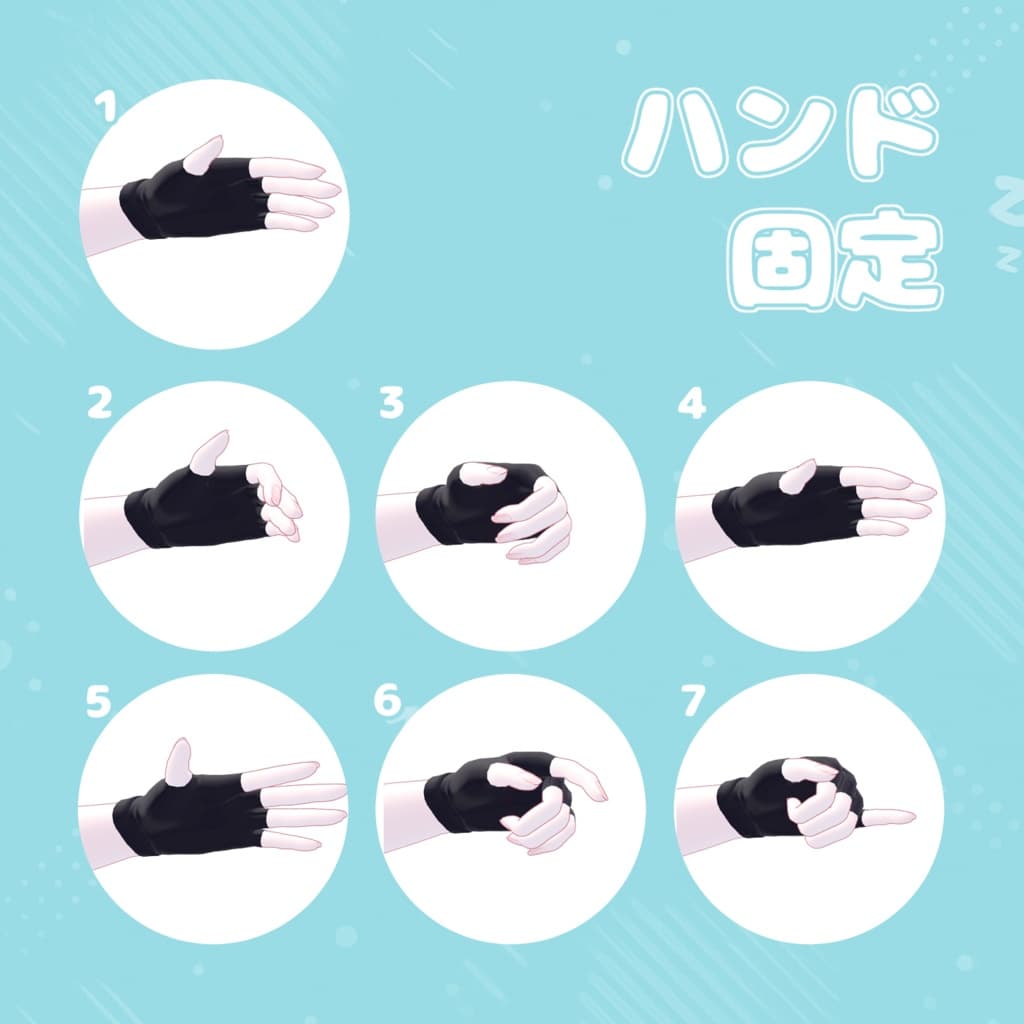 1

ハンド
固定

2

3

4

5

6

7