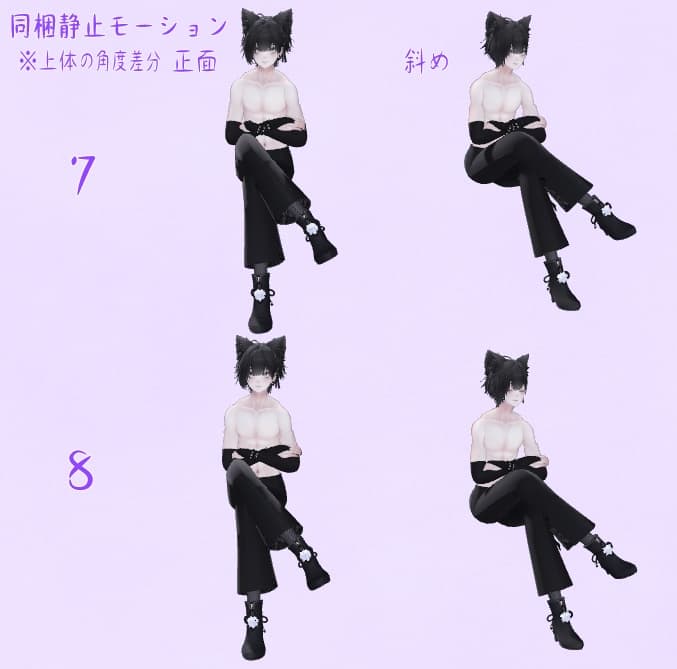 同梱静止モーション
※上体の角度差分 正面

斜め

7

8