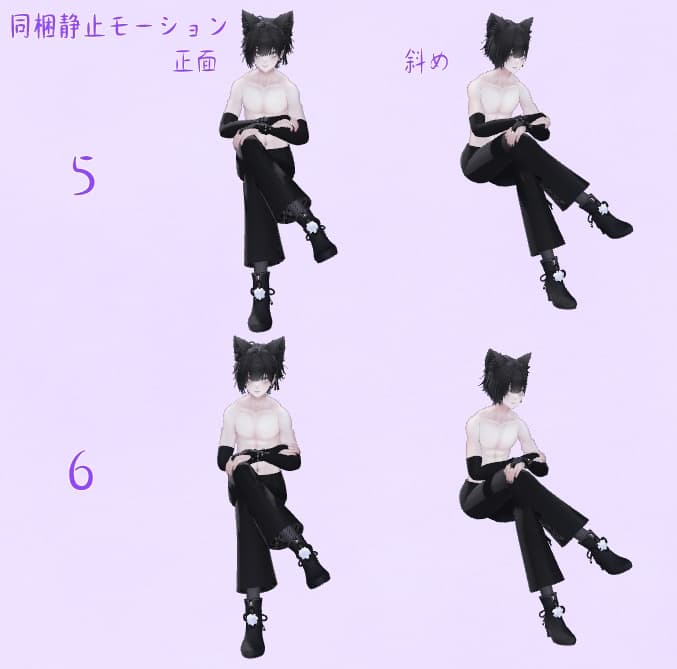 同梱静止モーション
正面
斜め
5
6