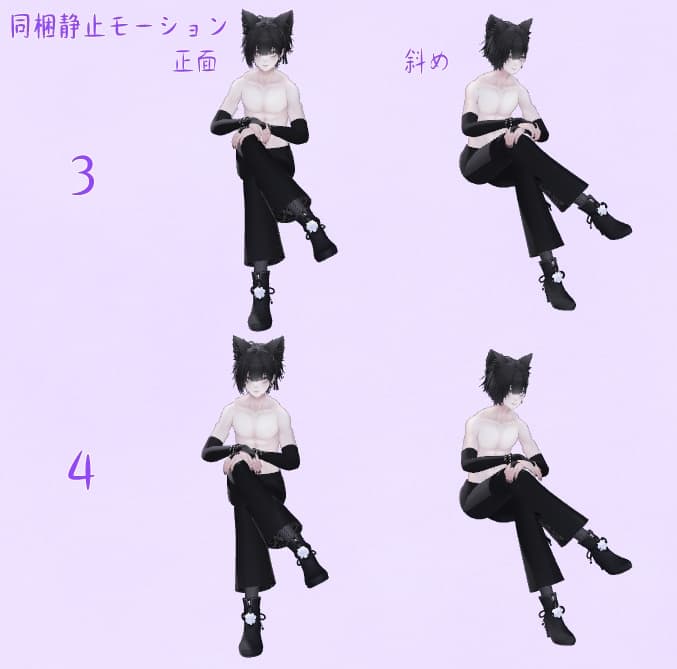 同梱静止モーション

正面

斜め

3

4