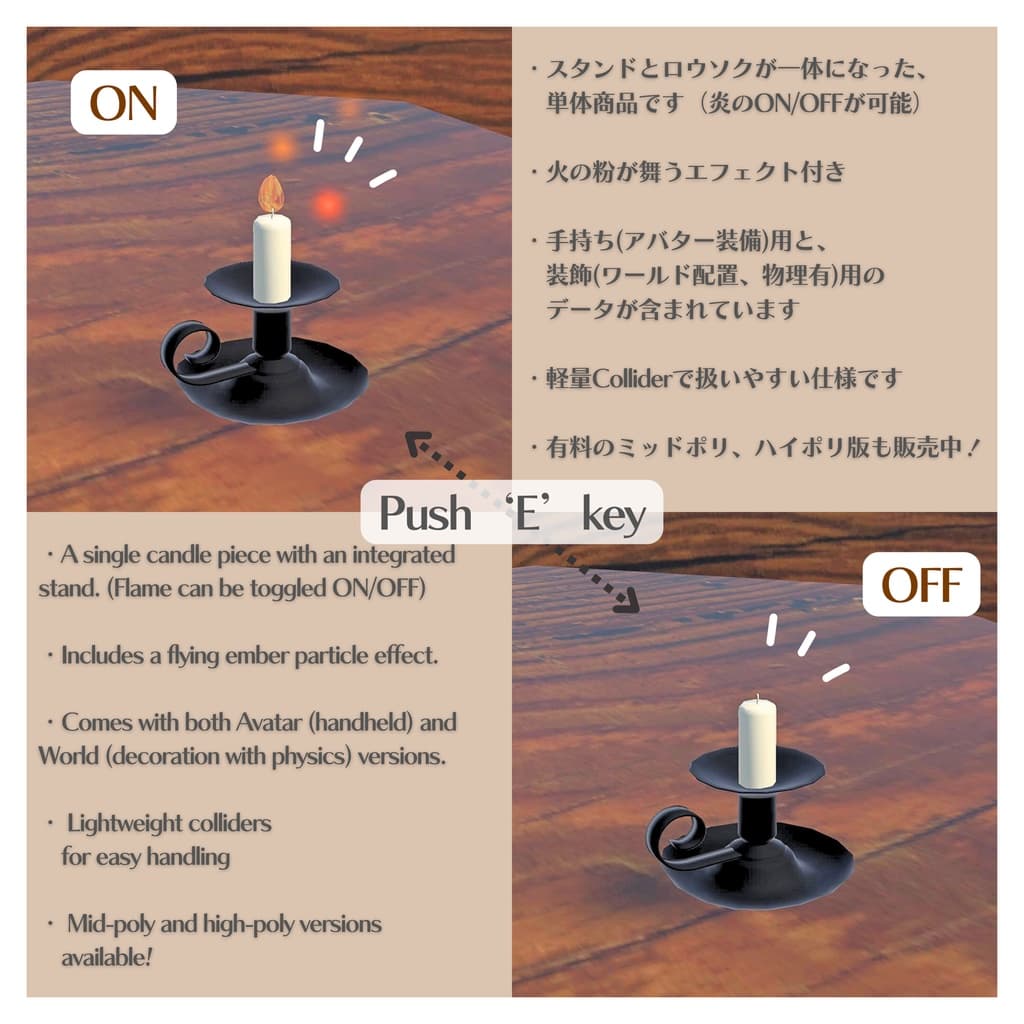 ON

・スタンドとロウソクが一体になった、単体商品です（炎のON/OFFが可能）

・火の粉が舞うエフェクト付き

・手持ち(アバター装備)用と、装飾(ワールド配置、物理有)用のデータが含まれています

・軽量Colliderで扱いやすい仕様です

・有料のミッドポリ、ハイポリ版も販売中！

Push ‘E’ key

・A single candle piece with an integrated stand. (Flame can be toggled ON/OFF)

・Includes a flying ember particle effect.

・Comes with both Avatar (handheld) and World (decoration with physics) versions.

・ Lightweight colliders for easy handling

・ Mid-poly and high-poly versions available!

OFF