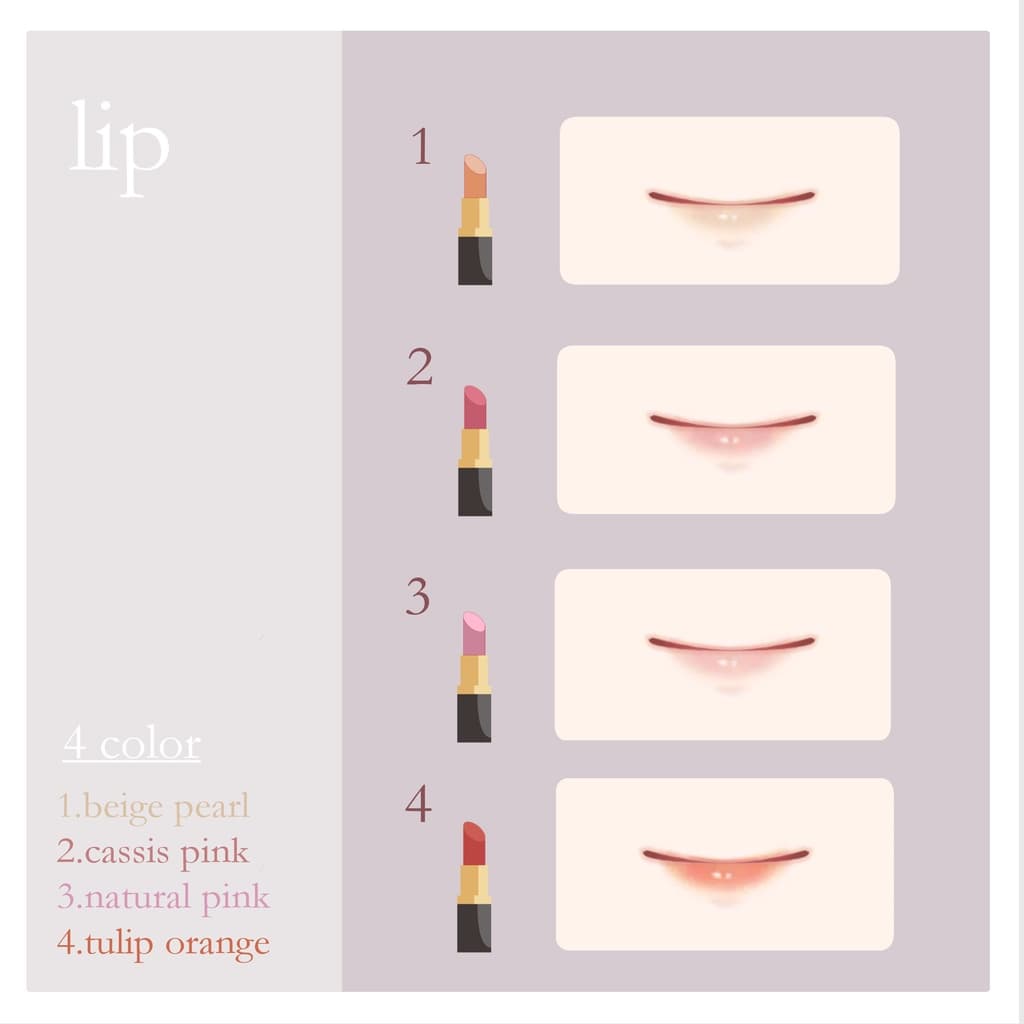 lip

4 color

1.beige pearl
2.cassis pink
3.natural pink
4.tulip orange

1

2

3

4