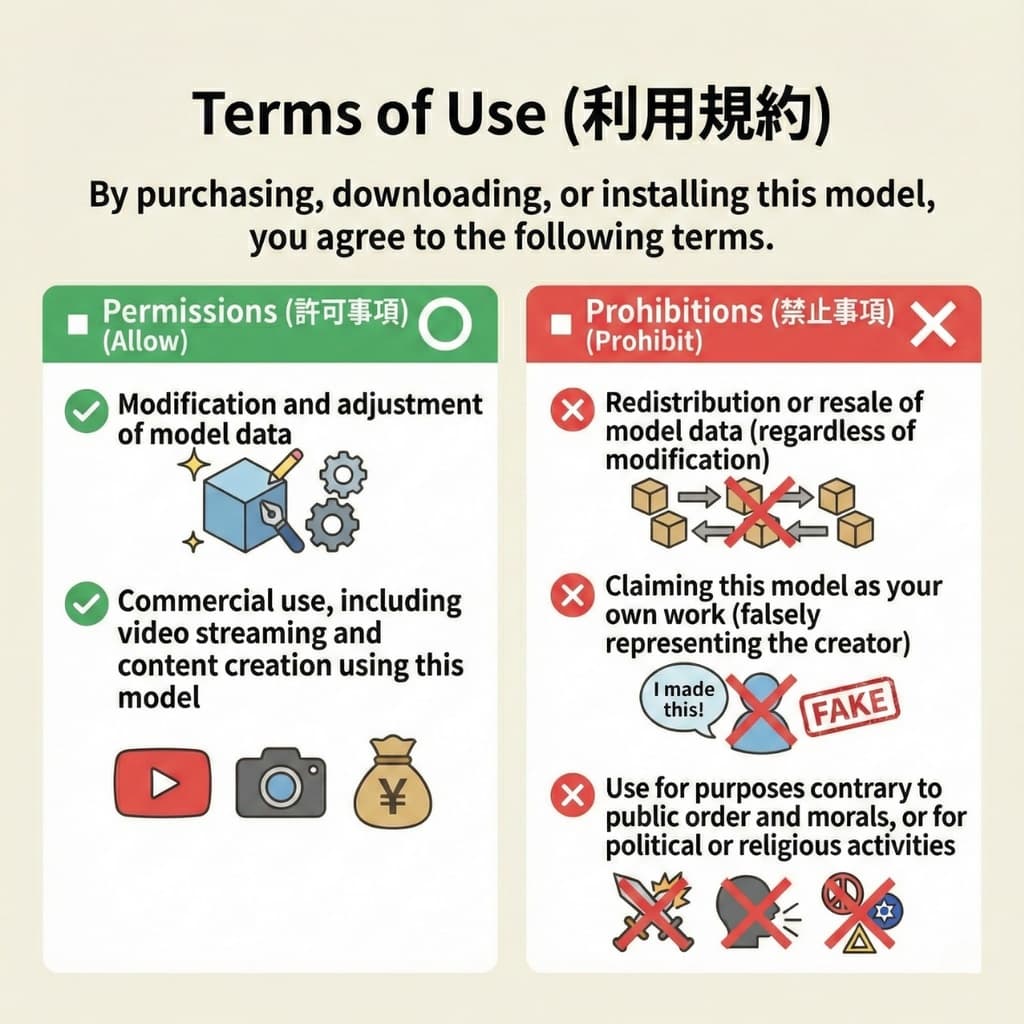 Terms of Use (利用規約)

By purchasing, downloading, or installing this model, you agree to the following terms.

Permissions (許可事項) (Allow)

Modification and adjustment of model data

Commercial use, including video streaming and content creation using this model

¥

Prohibitions (禁止事項) (Prohibit)

Redistribution or resale of model data (regardless of modification)

Claiming this model as your own work (falsely representing the creator)

I made this!

FAKE

Use for purposes contrary to public order and morals, or for political or religious activities