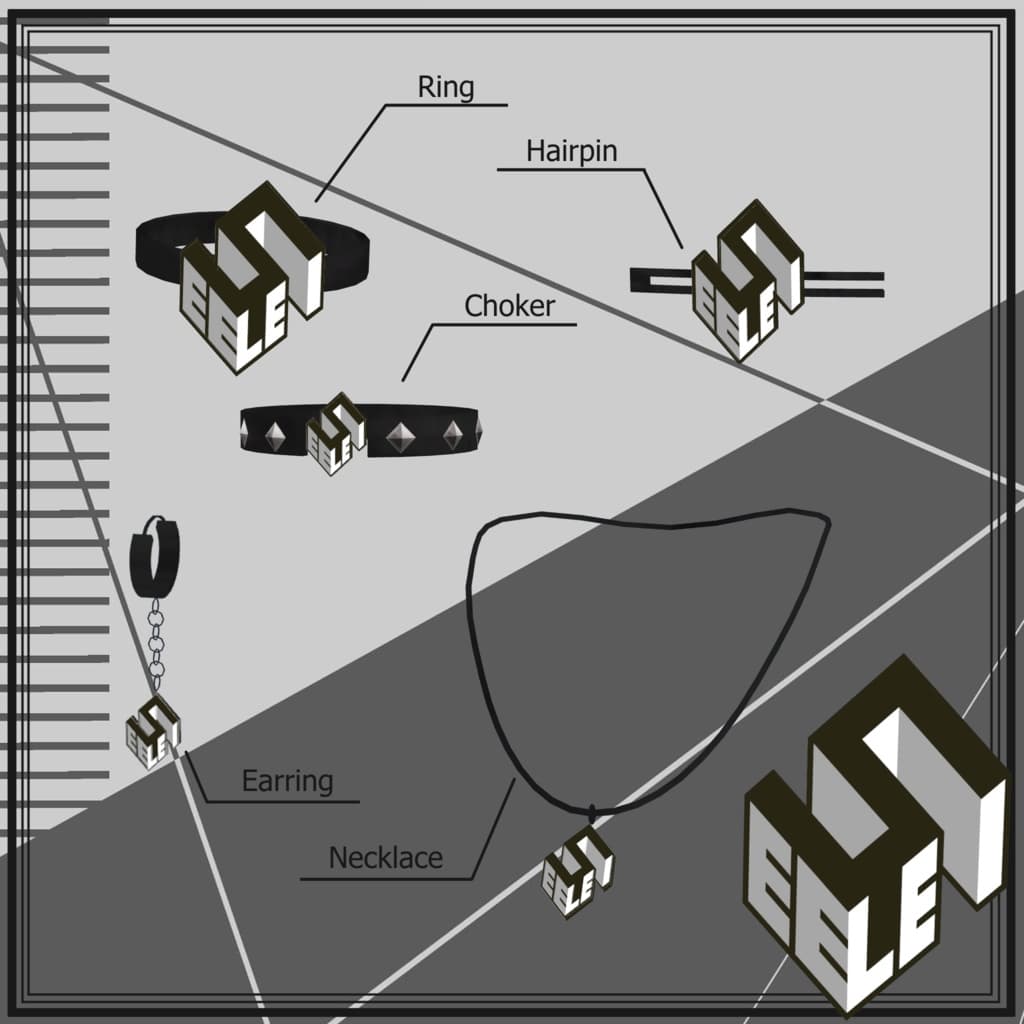 Ring

Hairpin

Choker

Earring

Necklace

EELEI