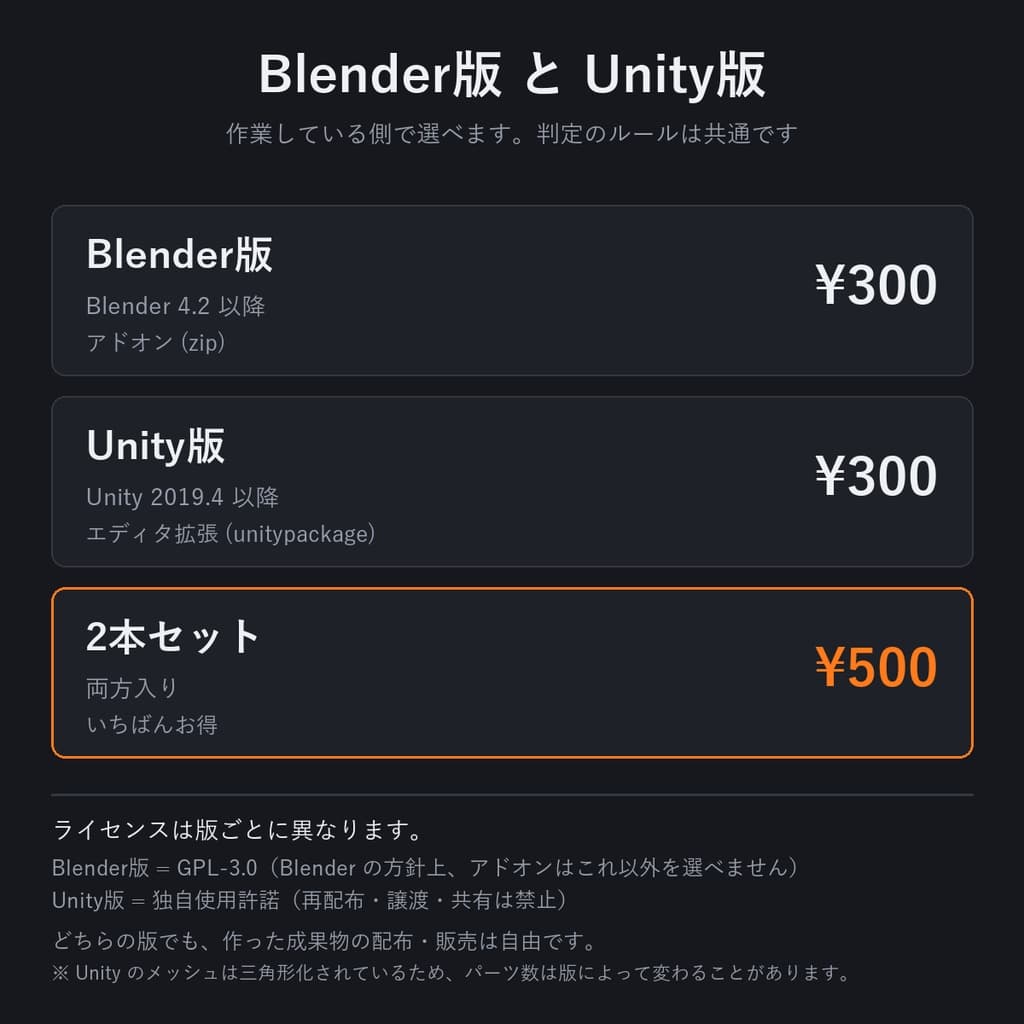 Blender版 と Unity版

作業している側で選べます。判定のルールは共通です

Blender版
Blender 4.2 以降
アドオン (zip)
¥300

Unity版
Unity 2019.4 以降
エディタ拡張 (unitypackage)
¥300

2本セット
両方入り
いちばんお得
¥500

ライセンスは版ごとに異なります。
Blender版 = GPL-3.0（Blender の方針上、アドオンはこれ以外を選べません）
Unity版 = 独自使用許諾（再配布・譲渡・共有は禁止）
どちらの版でも、作った成果物の配布・販売は自由です。
※ Unity のメッシュは三角形化されているため、パーツ数は版によって変わることがあります。