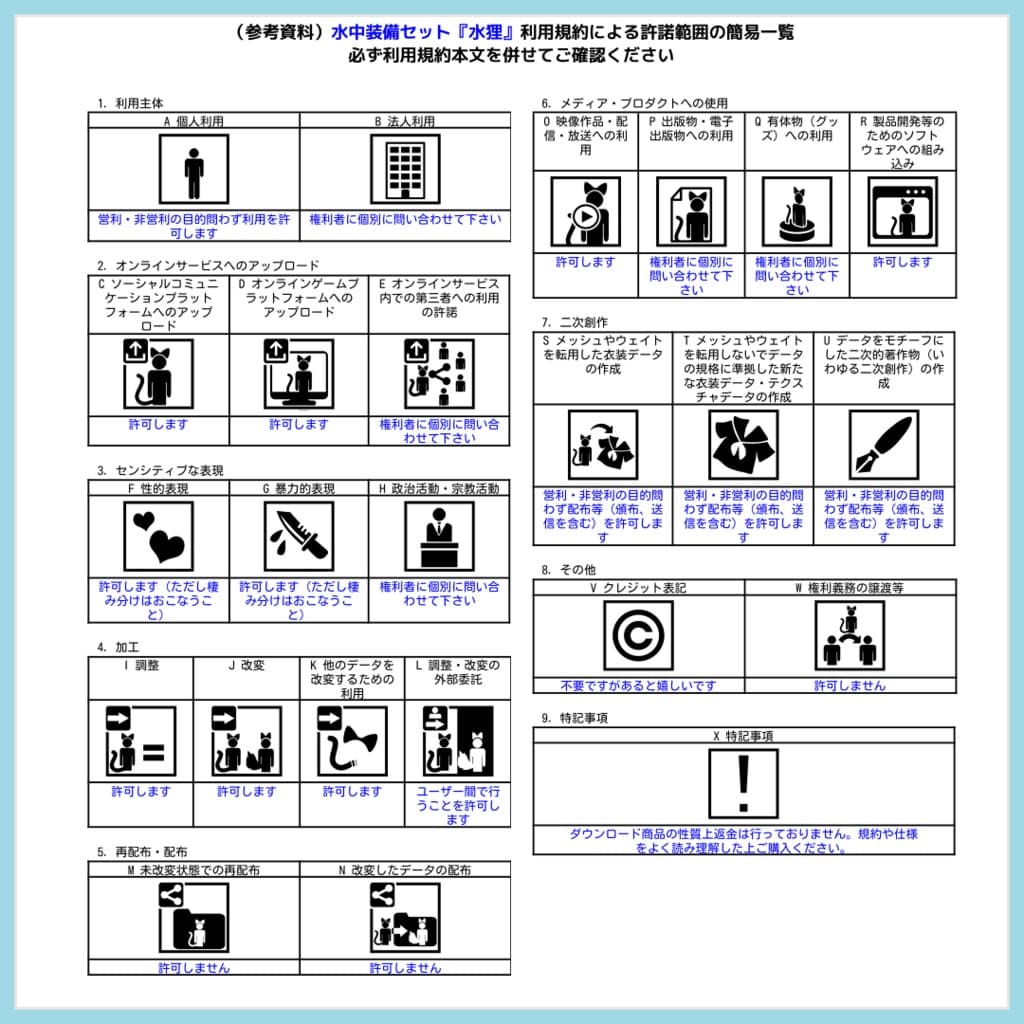 （参考資料）水中装備セット『水狸』利用規約による許諾範囲の簡易一覧
必ず利用規約本文を併せてご確認ください

1. 利用主体

| A 個人利用 | B 法人利用 |
|---|---|
| 営利・非営利の目的問わず利用を許可します | 権利者に個別に問い合わせて下さい |

2. オンラインサービスへのアップロード

| C ソーシャルコミュニケーションプラットフォームへのアップロード | D オンラインゲームプラットフォームへのアップロード | E オンラインサービス内での第三者への利用の許諾 |
|---|---|---|
| 許可します | 許可します | 権利者に個別に問い合わせて下さい |

3. センシティブな表現

| F 性的表現 | G 暴力的表現 | H 政治活動・宗教活動 |
|---|---|---|
| 許可します（ただし棲み分けはおこなうこと） | 許可します（ただし棲み分けはおこなうこと） | 権利者に個別に問い合わせて下さい |

4. 加工

| I 調整 | J 改変 | K 他のデータを改変するための利用 | L 調整・改変の外部委託 |
|---|---|---|---|
| 許可します | 許可します | 許可します | ユーザー間で行うことを許可します |

5. 再配布・配布

| M 未改変状態での再配布 | N 改変したデータの配布 |
|---|---|
| 許可しません | 許可しません |

6. メディア・プロダクトへの使用

| O 映像作品・配信・放送への利用 | P 出版物・電子出版物への利用 | Q 有体物（グッズ）への利用 | R 製品開発等のためのソフトウェアへの組み込み |
|---|---|---|---|
| 許可します | 権利者に個別に問い合わせて下さい | 権利者に個別に問い合わせて下さい | 許可します |

7. 二次創作

| S メッシュやウェイトを転用した衣装データの作成 | T メッシュやウェイトを転用しないでデータの規格に準拠した新たな衣装データ・テクスチャデータの作成 | U データをモチーフにした二次的著作物（いわゆる二次創作）の作成 |
|---|---|---|
| 営利・非営利の目的問わず配布等（頒布、送信を含む）を許可します | 営利・非営利の目的問わず配布等（頒布、送信を含む）を許可します | 営利・非営利の目的問わず配布等（頒布、送信を含む）を許可します |

8. その他

| V クレジット表記 | W 権利義務の譲渡等 |
|---|---|
| 不要ですがあると嬉しいです | 許可しません |

9. 特記事項

| X 特記事項 |
|---|
| ダウンロード商品の性質上返金は行っておりません。規約や仕様をよく読み理解した上ご購入ください。 |