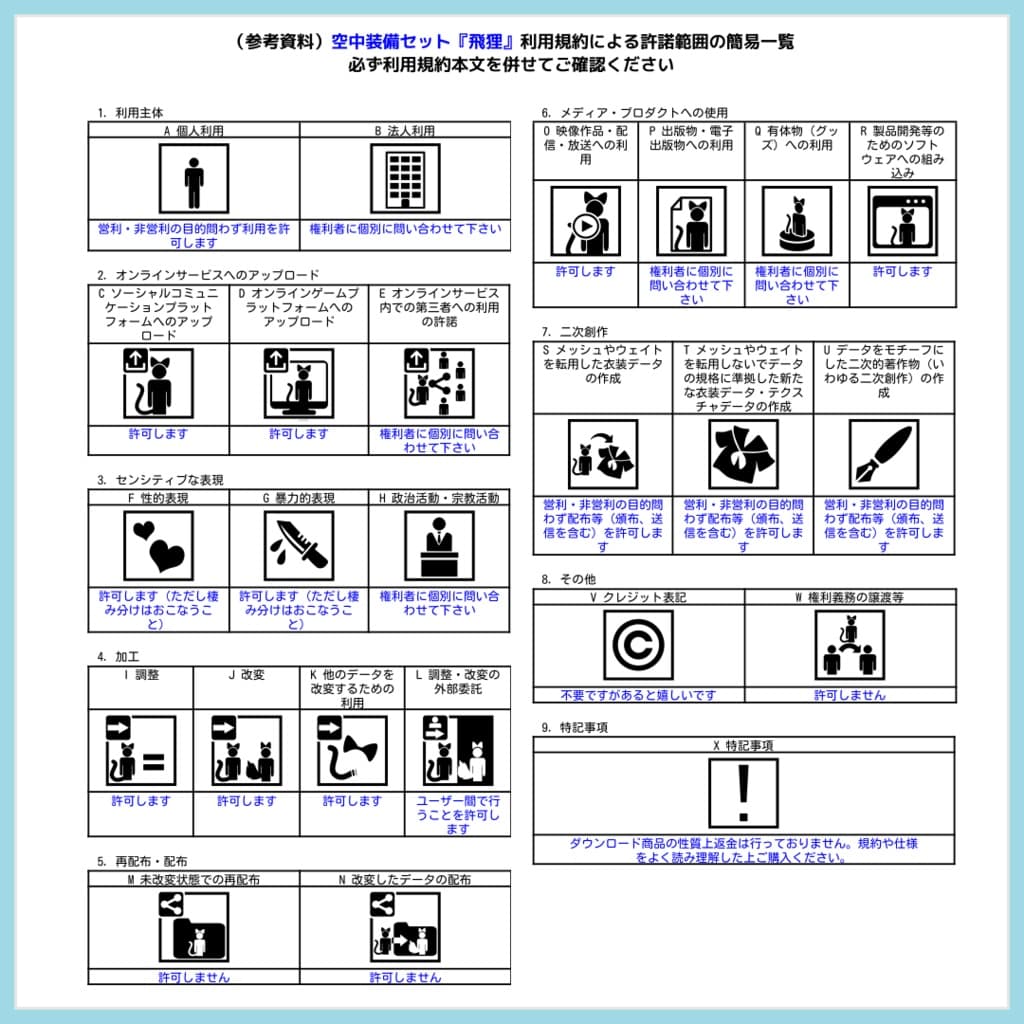 （参考資料）空中装備セット『飛狸』利用規約による許諾範囲の簡易一覧
必ず利用規約本文を併せてご確認ください

1. 利用主体

| A 個人利用 | B 法人利用 |
|---|---|
| 営利・非営利の目的問わず利用を許可します | 権利者に個別に問い合わせて下さい |

2. オンラインサービスへのアップロード

| C ソーシャルコミュニケーションプラットフォームへのアップロード | D オンラインゲームプラットフォームへのアップロード | E オンラインサービス内での第三者への利用の許諾 |
|---|---|---|
| 許可します | 許可します | 権利者に個別に問い合わせて下さい |

3. センシティブな表現

| F 性的表現 | G 暴力的表現 | H 政治活動・宗教活動 |
|---|---|---|
| 許可します（ただし棲み分けはおこなうこと） | 許可します（ただし棲み分けはおこなうこと） | 権利者に個別に問い合わせて下さい |

4. 加工

| I 調整 | J 改変 | K 他のデータを改変するための利用 | L 調整・改変の外部委託 |
|---|---|---|---|
| 許可します | 許可します | 許可します | ユーザー間で行うことを許可します |

5. 再配布・配布

| M 未改変状態での再配布 | N 改変したデータの配布 |
|---|---|
| 許可しません | 許可しません |

6. メディア・プロダクトへの使用

| O 映像作品・配信・放送への利用 | P 出版物・電子出版物への利用 | Q 有体物（グッズ）への利用 | R 製品開発等のためのソフトウェアへの組み込み |
|---|---|---|---|
| 許可します | 権利者に個別に問い合わせて下さい | 権利者に個別に問い合わせて下さい | 許可します |

7. 二次創作

| S メッシュやウェイトを転用した衣装データの作成 | T メッシュやウェイトを転用しないでデータの規格に準拠した新たな衣装データ・テクスチャデータの作成 | U データをモチーフにした二次的著作物（いわゆる二次創作）の作成 |
|---|---|---|
| 営利・非営利の目的問わず配布等（頒布、送信を含む）を許可します | 営利・非営利の目的問わず配布等（頒布、送信を含む）を許可します | 営利・非営利の目的問わず配布等（頒布、送信を含む）を許可します |

8. その他

| V クレジット表記 | W 権利義務の譲渡等 |
|---|---|
| 不要ですがあると嬉しいです | 許可しません |

9. 特記事項

| X 特記事項 |
|---|
| ダウンロード商品の性質上返金は行っておりません。規約や仕様をよく読み理解した上ご購入ください。 |