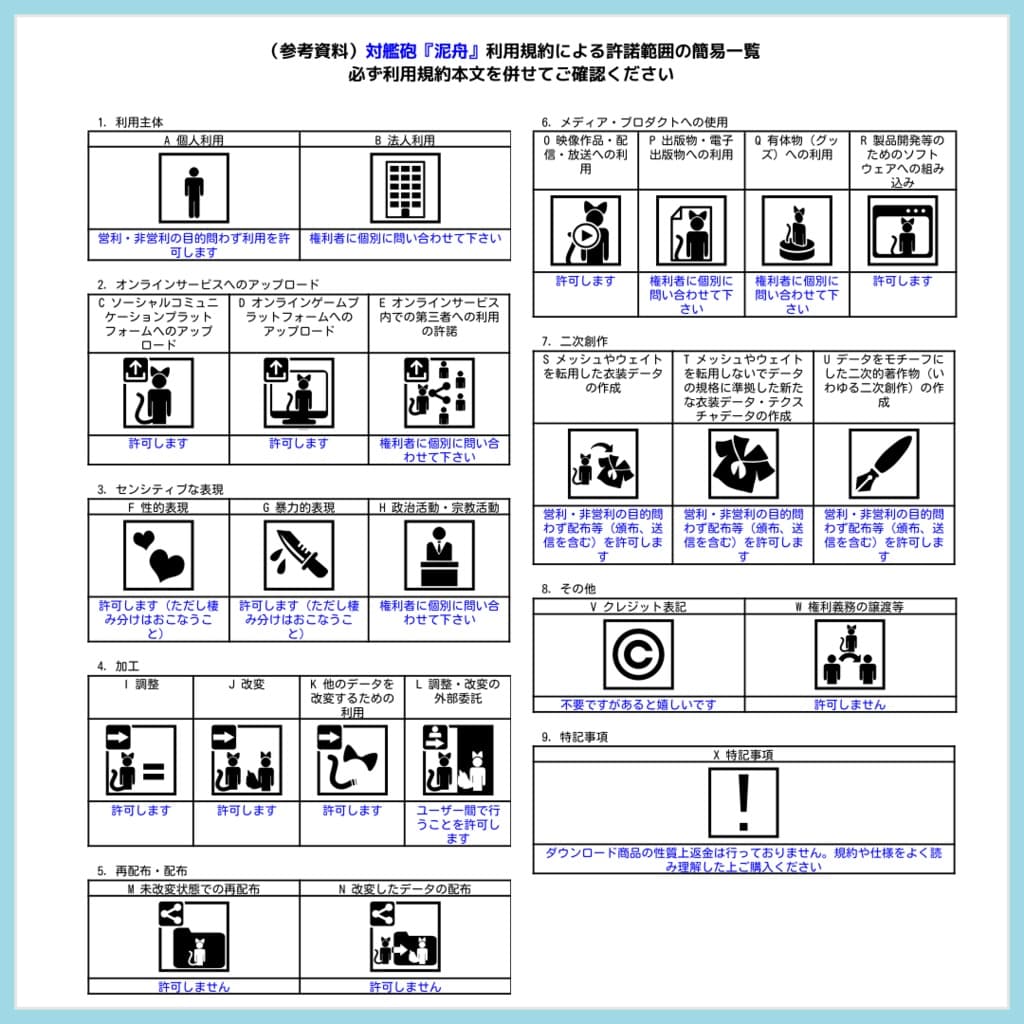 （参考資料）対艦砲『泥舟』利用規約による許諾範囲の簡易一覧
必ず利用規約本文を併せてご確認ください

1. 利用主体

| A 個人利用 | B 法人利用 |
|---|---|
| 営利・非営利の目的問わず利用を許可します | 権利者に個別に問い合わせて下さい |

2. オンラインサービスへのアップロード

| C ソーシャルコミュニケーションプラットフォームへのアップロード | D オンラインゲームプラットフォームへのアップロード | E オンラインサービス内での第三者への利用の許諾 |
|---|---|---|
| 許可します | 許可します | 権利者に個別に問い合わせて下さい |

3. センシティブな表現

| F 性的表現 | G 暴力的表現 | H 政治活動・宗教活動 |
|---|---|---|
| 許可します（ただし棲み分けはおこなうこと） | 許可します（ただし棲み分けはおこなうこと） | 権利者に個別に問い合わせて下さい |

4. 加工

| I 調整 | J 改変 | K 他のデータを改変するための利用 | L 調整・改変の外部委託 |
|---|---|---|---|
| 許可します | 許可します | 許可します | ユーザー間で行うことを許可します |

5. 再配布・配布

| M 未改変状態での再配布 | N 改変したデータの配布 |
|---|---|
| 許可しません | 許可しません |

6. メディア・プロダクトへの使用

| O 映像作品・配信・放送への利用 | P 出版物・電子出版物への利用 | Q 有体物（グッズ）への利用 | R 製品開発等のためのソフトウェアへの組み込み |
|---|---|---|---|
| 許可します | 権利者に個別に問い合わせて下さい | 権利者に個別に問い合わせて下さい | 許可します |

7. 二次創作

| S メッシュやウェイトを転用した衣装データの作成 | T メッシュやウェイトを転用しないでデータの規格に準拠した新たな衣装データ・テクスチャデータの作成 | U データをモチーフにした二次的著作物（いわゆる二次創作）の作成 |
|---|---|---|
| 営利・非営利の目的問わず配布等（頒布、送信を含む）を許可します | 営利・非営利の目的問わず配布等（頒布、送信を含む）を許可します | 営利・非営利の目的問わず配布等（頒布、送信を含む）を許可します |

8. その他

| V クレジット表記 | W 権利義務の譲渡等 |
|---|---|
| 不要ですがあると嬉しいです | 許可しません |

9. 特記事項

| X 特記事項 |
|---|
| ダウンロード商品の性質上返金は行っておりません。規約や仕様をよく読み理解した上ご購入ください |