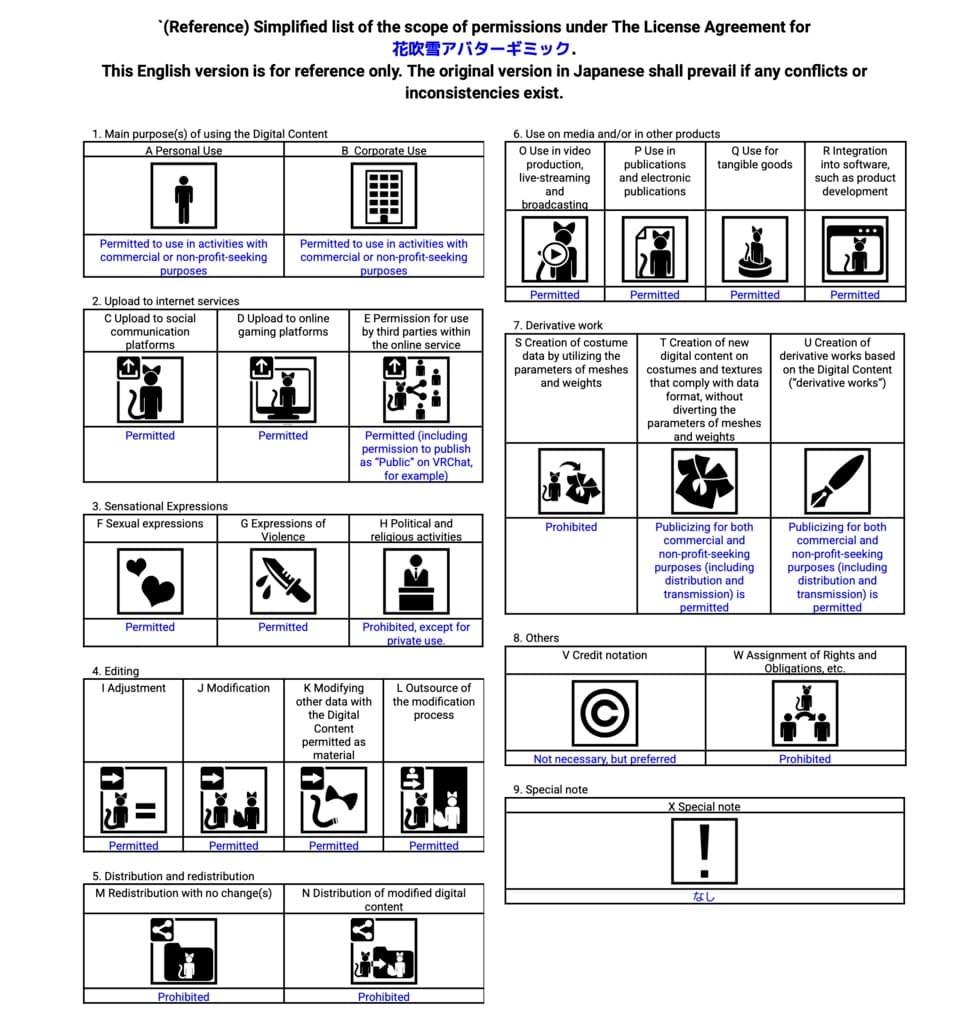 `(Reference) Simplified list of the scope of permissions under The License Agreement for 花吹雪アバターギミック.
This English version is for reference only. The original version in Japanese shall prevail if any conflicts or inconsistencies exist.

1. Main purpose(s) of using the Digital Content

| A Personal Use | B Corporate Use |
|---|---|
| Permitted to use in activities with commercial or non-profit-seeking purposes | Permitted to use in activities with commercial or non-profit-seeking purposes |

2. Upload to internet services

| C Upload to social communication platforms | D Upload to online gaming platforms | E Permission for use by third parties within the online service |
|---|---|---|
| Permitted | Permitted | Permitted (including permission to publish as "Public" on VRChat, for example) |

3. Sensational Expressions

| F Sexual expressions | G Expressions of Violence | H Political and religious activities |
|---|---|---|
| Permitted | Permitted | Prohibited, except for private use. |

4. Editing

| I Adjustment | J Modification | K Modifying other data with the Digital Content permitted as material | L Outsource of the modification process |
|---|---|---|---|
| Permitted | Permitted | Permitted | Permitted |

5. Distribution and redistribution

| M Redistribution with no change(s) | N Distribution of modified digital content |
|---|---|
| Prohibited | Prohibited |

6. Use on media and/or in other products

| O Use in video production, live-streaming and broadcasting | P Use in publications and electronic publications | Q Use for tangible goods | R Integration into software, such as product development |
|---|---|---|---|
| Permitted | Permitted | Permitted | Permitted |

7. Derivative work

| S Creation of costume data by utilizing the parameters of meshes and weights | T Creation of new digital content on costumes and textures that comply with data format, without diverting the parameters of meshes and weights | U Creation of derivative works based on the Digital Content ("derivative works") |
|---|---|---|
| Prohibited | Publicizing for both commercial and non-profit-seeking purposes (including distribution and transmission) is permitted | Publicizing for both commercial and non-profit-seeking purposes (including distribution and transmission) is permitted |

8. Others

| V Credit notation | W Assignment of Rights and Obligations, etc. |
|---|---|
| Not necessary, but preferred | Prohibited |

9. Special note

| X Special note |
|---|
| なし |