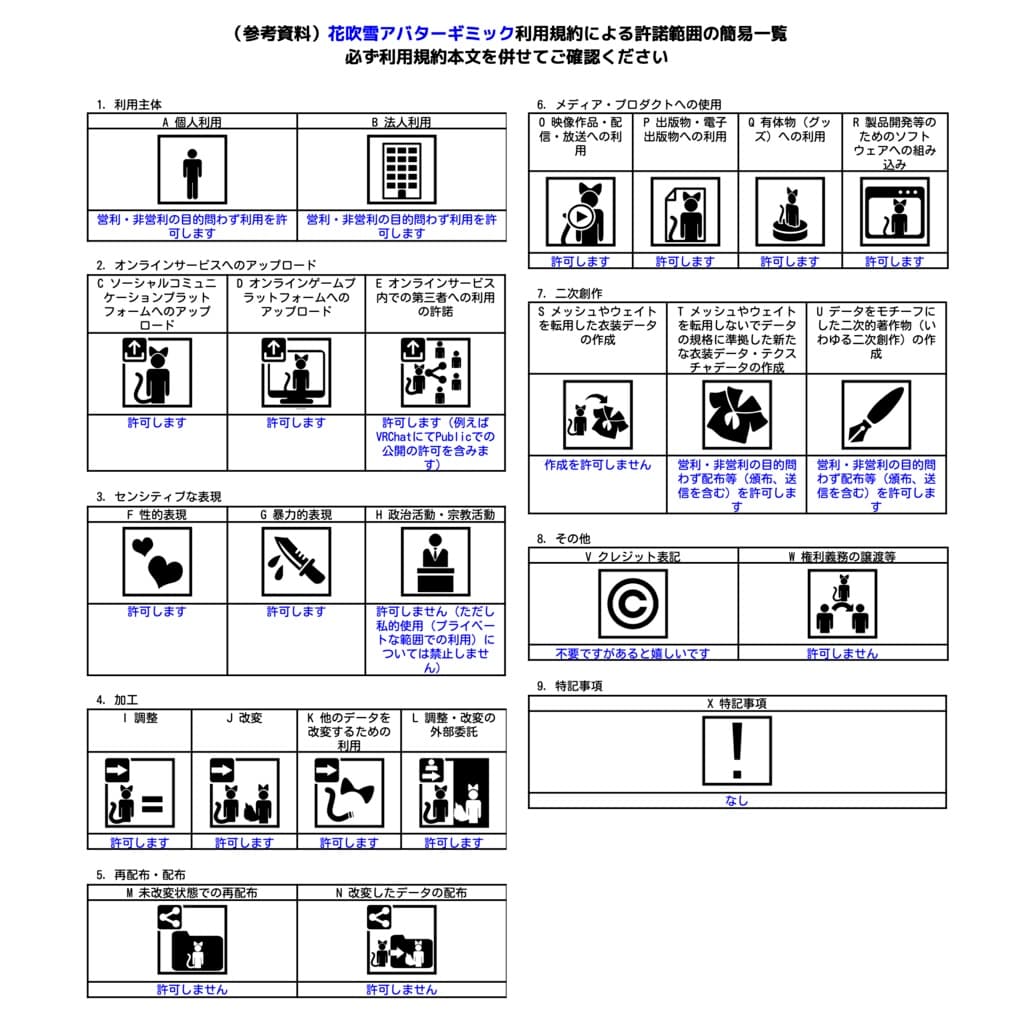 （参考資料）花吹雪アバターギミック利用規約による許諾範囲の簡易一覧
必ず利用規約本文を併せてご確認ください

1. 利用主体

| A 個人利用 | B 法人利用 |
|---|---|
| 営利・非営利の目的問わず利用を許可します | 営利・非営利の目的問わず利用を許可します |

2. オンラインサービスへのアップロード

| C ソーシャルコミュニケーションプラットフォームへのアップロード | D オンラインゲームプラットフォームへのアップロード | E オンラインサービス内での第三者への利用の許諾 |
|---|---|---|
| 許可します | 許可します | 許可します（例えばVRChatにてPublicでの公開の許可を含みます） |

3. センシティブな表現

| F 性的表現 | G 暴力的表現 | H 政治活動・宗教活動 |
|---|---|---|
| 許可します | 許可します | 許可しません（ただし私的使用（プライベートな範囲での利用）については禁止しません） |

4. 加工

| I 調整 | J 改変 | K 他のデータを改変するための利用 | L 調整・改変の外部委託 |
|---|---|---|---|
| 許可します | 許可します | 許可します | 許可します |

5. 再配布・配布

| M 未改変状態での再配布 | N 改変したデータの配布 |
|---|---|
| 許可しません | 許可しません |

6. メディア・プロダクトへの使用

| O 映像作品・配信・放送への利用 | P 出版物・電子出版物への利用 | Q 有体物（グッズ）への利用 | R 製品開発等のためのソフトウェアへの組み込み |
|---|---|---|---|
| 許可します | 許可します | 許可します | 許可します |

7. 二次創作

| S メッシュやウェイトを転用した衣装データの作成 | T メッシュやウェイトを転用しないでデータの規格に準拠した新たな衣装データ・テクスチャデータの作成 | U データをモチーフにした二次的著作物（いわゆる二次創作）の作成 |
|---|---|---|
| 作成を許可しません | 営利・非営利の目的問わず配布等（頒布、送信を含む）を許可します | 営利・非営利の目的問わず配布等（頒布、送信を含む）を許可します |

8. その他

| V クレジット表記 | W 権利義務の譲渡等 |
|---|---|
| 不要ですがあると嬉しいです | 許可しません |

9. 特記事項

| X 特記事項 |
|---|
| なし |