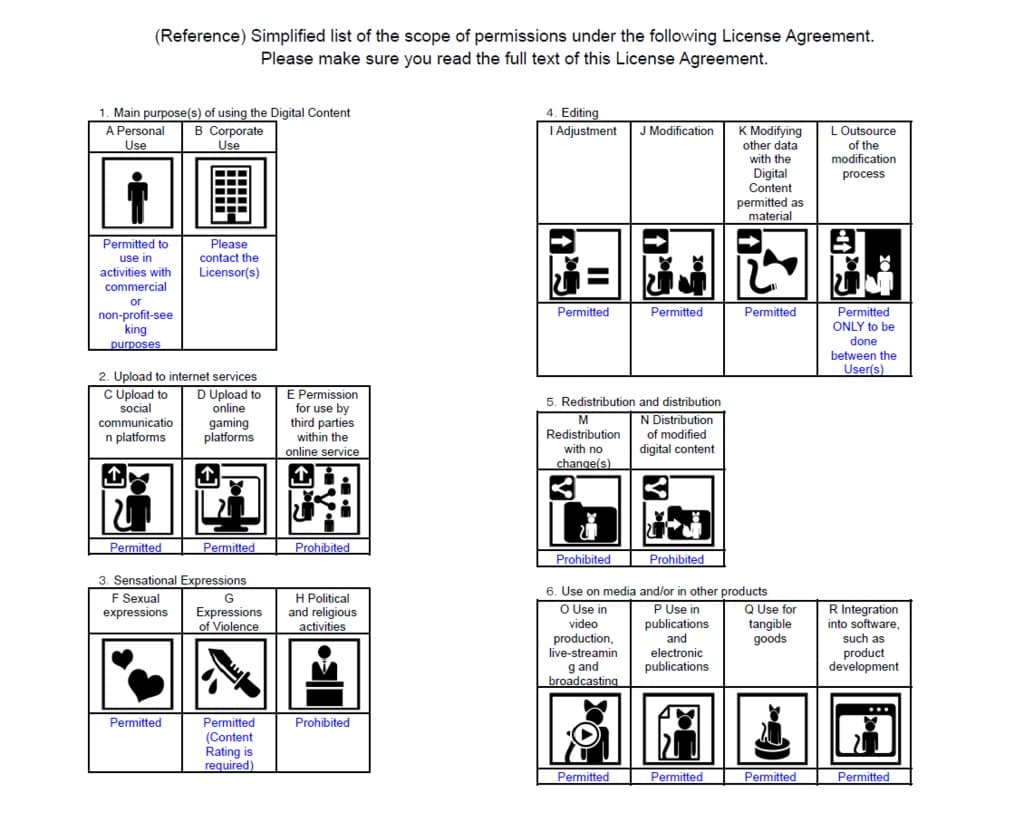 (Reference) Simplified list of the scope of permissions under the following License Agreement.
Please make sure you read the full text of this License Agreement.

1. Main purpose(s) of using the Digital Content

| A Personal Use | B Corporate Use |
|---|---|
| Permitted to use in activities with commercial or non-profit-seeking purposes | Please contact the Licensor(s) |

2. Upload to internet services

| C Upload to social communication platforms | D Upload to online gaming platforms | E Permission for use by third parties within the online service |
|---|---|---|
| Permitted | Permitted | Prohibited |

3. Sensational Expressions

| F Sexual expressions | G Expressions of Violence | H Political and religious activities |
|---|---|---|
| Permitted | Permitted (Content Rating is required) | Prohibited |

4. Editing

| I Adjustment | J Modification | K Modifying other data with the Digital Content permitted as material | L Outsource of the modification process |
|---|---|---|---|
| Permitted | Permitted | Permitted | Permitted ONLY to be done between the User(s) |

5. Redistribution and distribution

| M Redistribution with no change(s) | N Distribution of modified digital content |
|---|---|
| Prohibited | Prohibited |

6. Use on media and/or in other products

| O Use in video production, live-streaming and broadcasting | P Use in publications and electronic publications | Q Use for tangible goods | R Integration into software, such as product development |
|---|---|---|---|
| Permitted | Permitted | Permitted | Permitted |