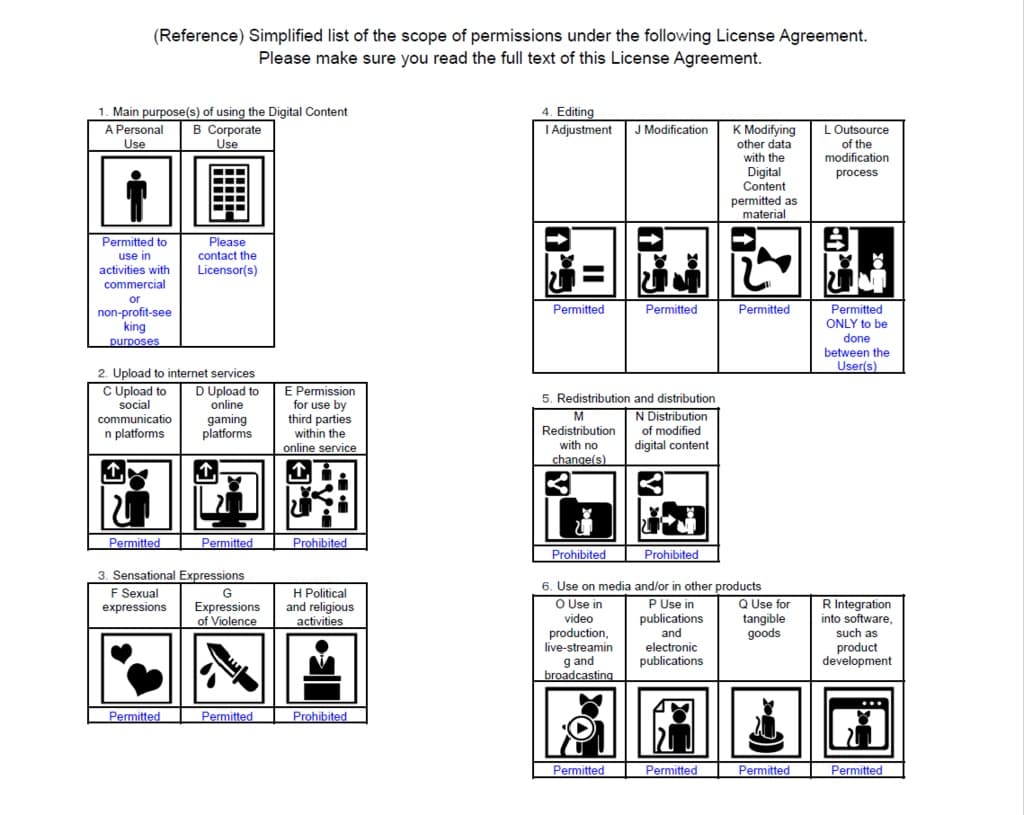 (Reference) Simplified list of the scope of permissions under the following License Agreement.
Please make sure you read the full text of this License Agreement.

1. Main purpose(s) of using the Digital Content

| A Personal Use | B Corporate Use |
|---|---|
| Permitted to use in activities with commercial or non-profit-seeking purposes | Please contact the Licensor(s) |

2. Upload to internet services

| C Upload to social communication platforms | D Upload to online gaming platforms | E Permission for use by third parties within the online service |
|---|---|---|
| Permitted | Permitted | Prohibited |

3. Sensational Expressions

| F Sexual expressions | G Expressions of Violence | H Political and religious activities |
|---|---|---|
| Permitted | Permitted | Prohibited |

4. Editing

| I Adjustment | J Modification | K Modifying other data with the Digital Content permitted as material | L Outsource of the modification process |
|---|---|---|---|
| Permitted | Permitted | Permitted | Permitted ONLY to be done between the User(s) |

5. Redistribution and distribution

| M Redistribution with no change(s) | N Distribution of modified digital content |
|---|---|
| Prohibited | Prohibited |

6. Use on media and/or in other products

| O Use in video production, live-streaming and broadcasting | P Use in publications and electronic publications | Q Use for tangible goods | R Integration into software, such as product development |
|---|---|---|---|
| Permitted | Permitted | Permitted | Permitted |