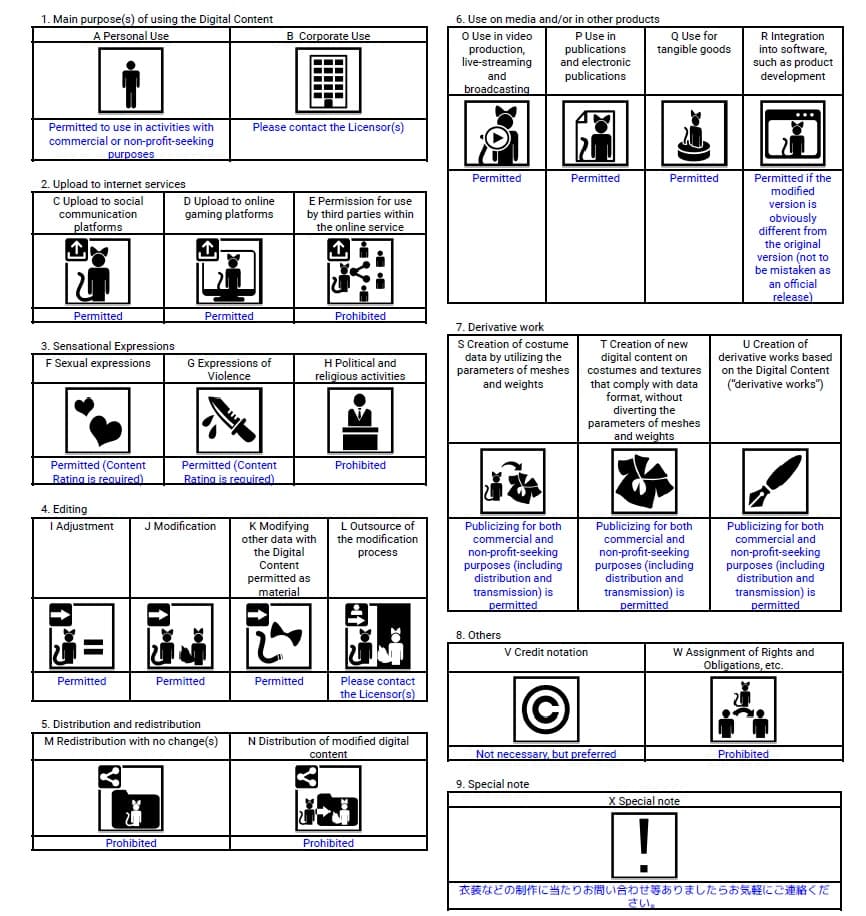 1. Main purpose(s) of using the Digital Content

| A Personal Use | B Corporate Use |
|---|---|
| Permitted to use in activities with commercial or non-profit-seeking purposes | Please contact the Licensor(s) |

2. Upload to internet services

| C Upload to social communication platforms | D Upload to online gaming platforms | E Permission for use by third parties within the online service |
|---|---|---|
| Permitted | Permitted | Prohibited |

3. Sensational Expressions

| F Sexual expressions | G Expressions of Violence | H Political and religious activities |
|---|---|---|
| Permitted (Content Rating is required) | Permitted (Content Rating is required) | Prohibited |

4. Editing

| I Adjustment | J Modification | K Modifying other data with the Digital Content permitted as material | L Outsource of the modification process |
|---|---|---|---|
| Permitted | Permitted | Permitted | Please contact the Licensor(s) |

5. Distribution and redistribution

| M Redistribution with no change(s) | N Distribution of modified digital content |
|---|---|
| Prohibited | Prohibited |

6. Use on media and/or in other products

| O Use in video production, live-streaming and broadcasting | P Use in publications and electronic publications | Q Use for tangible goods | R Integration into software, such as product development |
|---|---|---|---|
| Permitted | Permitted | Permitted | Permitted if the modified version is obviously different from the original version (not to be mistaken as an official release) |

7. Derivative work

| S Creation of costume data by utilizing the parameters of meshes and weights | T Creation of new digital content on costumes and textures that comply with data format, without diverting the parameters of meshes and weights | U Creation of derivative works based on the Digital Content ("derivative works") |
|---|---|---|
| Publicizing for both commercial and non-profit-seeking purposes (including distribution and transmission) is permitted | Publicizing for both commercial and non-profit-seeking purposes (including distribution and transmission) is permitted | Publicizing for both commercial and non-profit-seeking purposes (including distribution and transmission) is permitted |

8. Others

| V Credit notation | W Assignment of Rights and Obligations, etc. |
|---|---|
| Not necessary, but preferred | Prohibited |

9. Special note

| X Special note |
|---|
| 衣装などの制作に当たりお問い合わせ等ありましたらお気軽にご連絡ください。 |