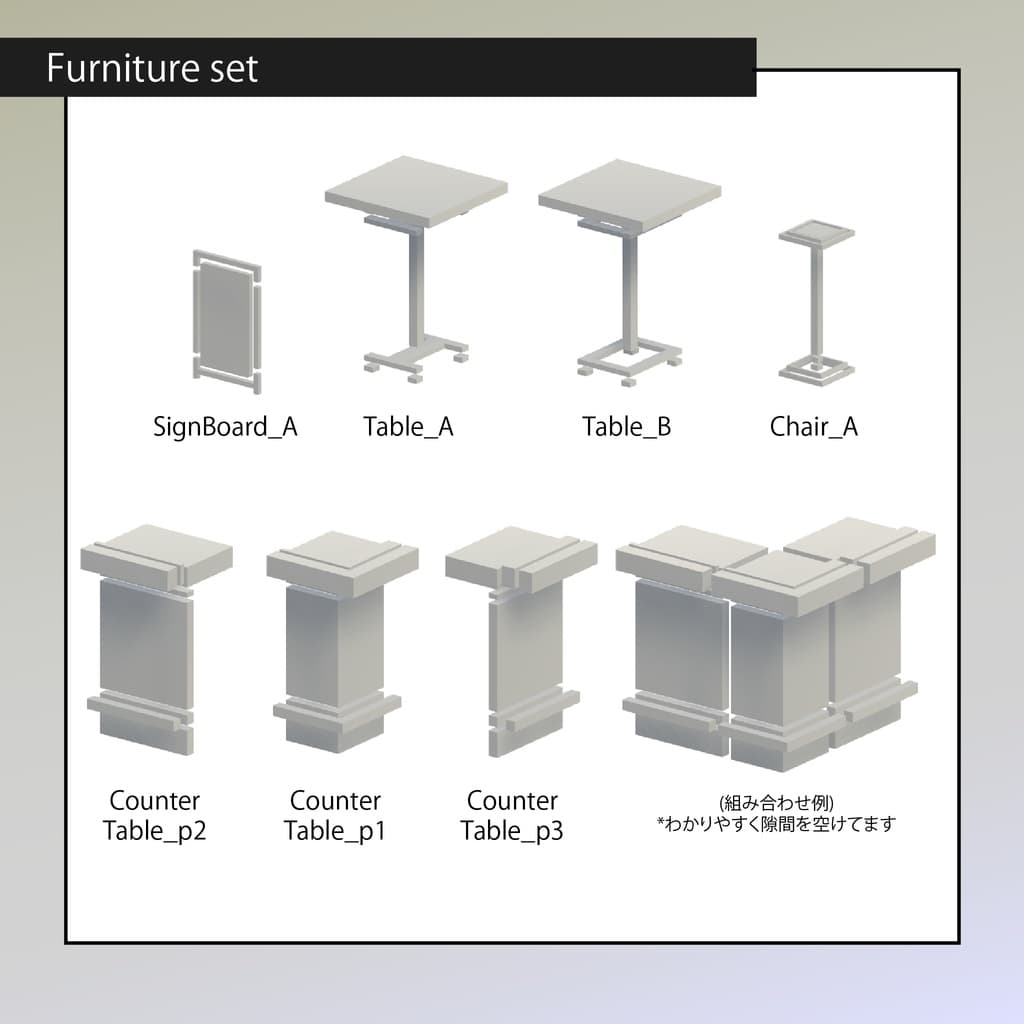 Furniture set

SignBoard_A

Table_A

Table_B

Chair_A

Counter Table_p2

Counter Table_p1

Counter Table_p3

(組み合わせ例)
*わかりやすく隙間を空けてます